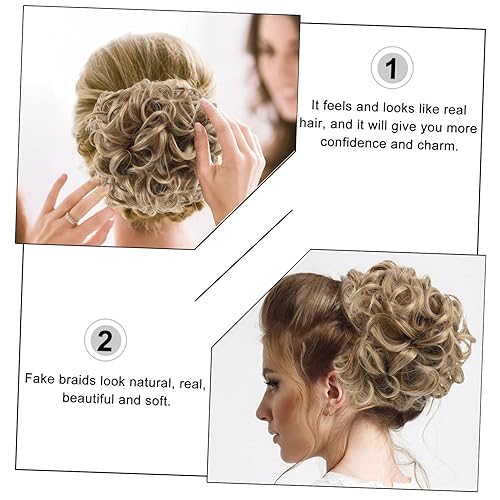 1

It feels and looks like real hair, and it will give you more confidence and charm.

2

Fake braids look natural, real, beautiful and soft.