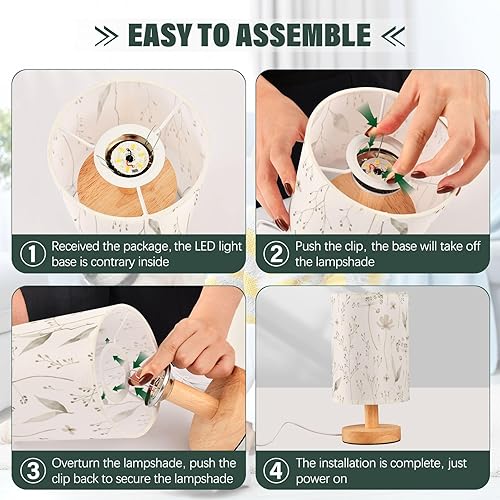 EASY TO ASSEMBLE

① Received the package, the LED light base is contrary inside

② Push the clip, the base will take off the lampshade

③ Overturn the lampshade, push the clip back to secure the lampshade

④ The installation is complete, just power on