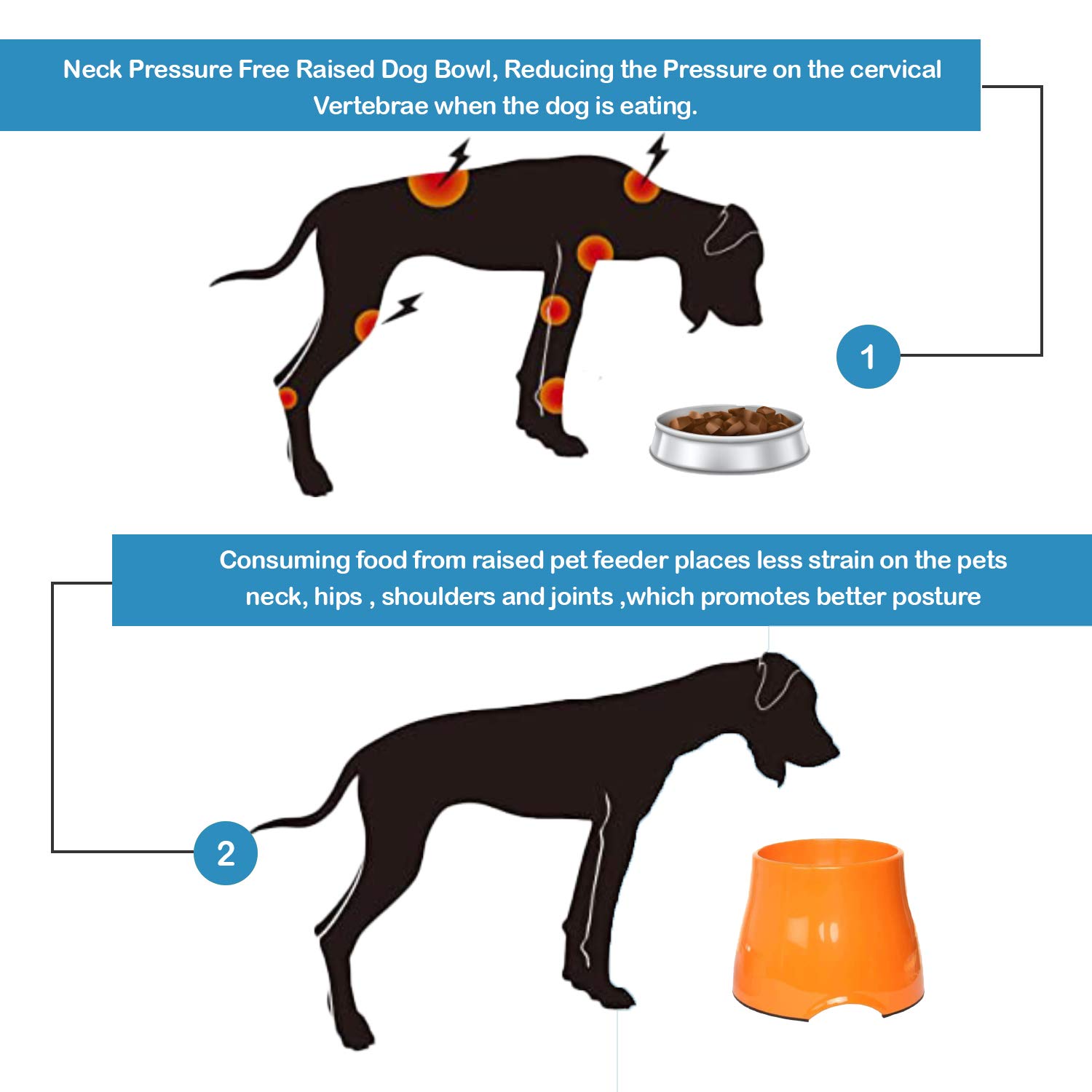 Neck Pressure Free Raised Dog Bowl, Reducing the Pressure on the cervical Vertebrae when the dog is eating.

1

Consuming food from raised pet feeder places less strain on the pets neck, hips , shoulders and joints ,which promotes better posture

2