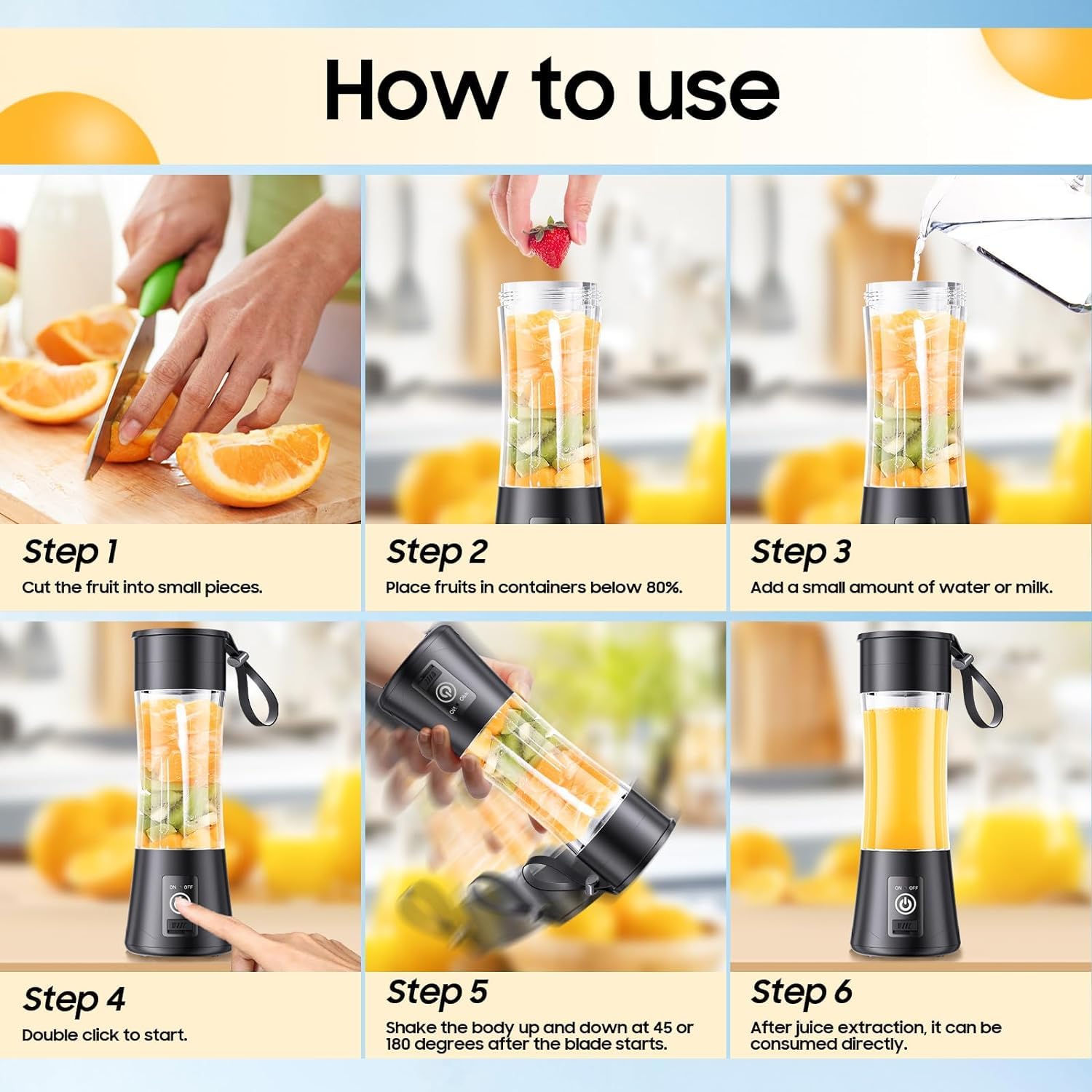 How to use

Step 1
Cut the fruit into small pieces.

Step 2
Place fruits in containers below 80%.

Step 3
Add a small amount of water or milk.

ON OFF

Step 4
Double click to start.

ON OFF

Step 5
Shake the body up and down at 45 or 180 degrees after the blade starts.

ON OFF

Step 6
After juice extraction, it can be consumed directly.