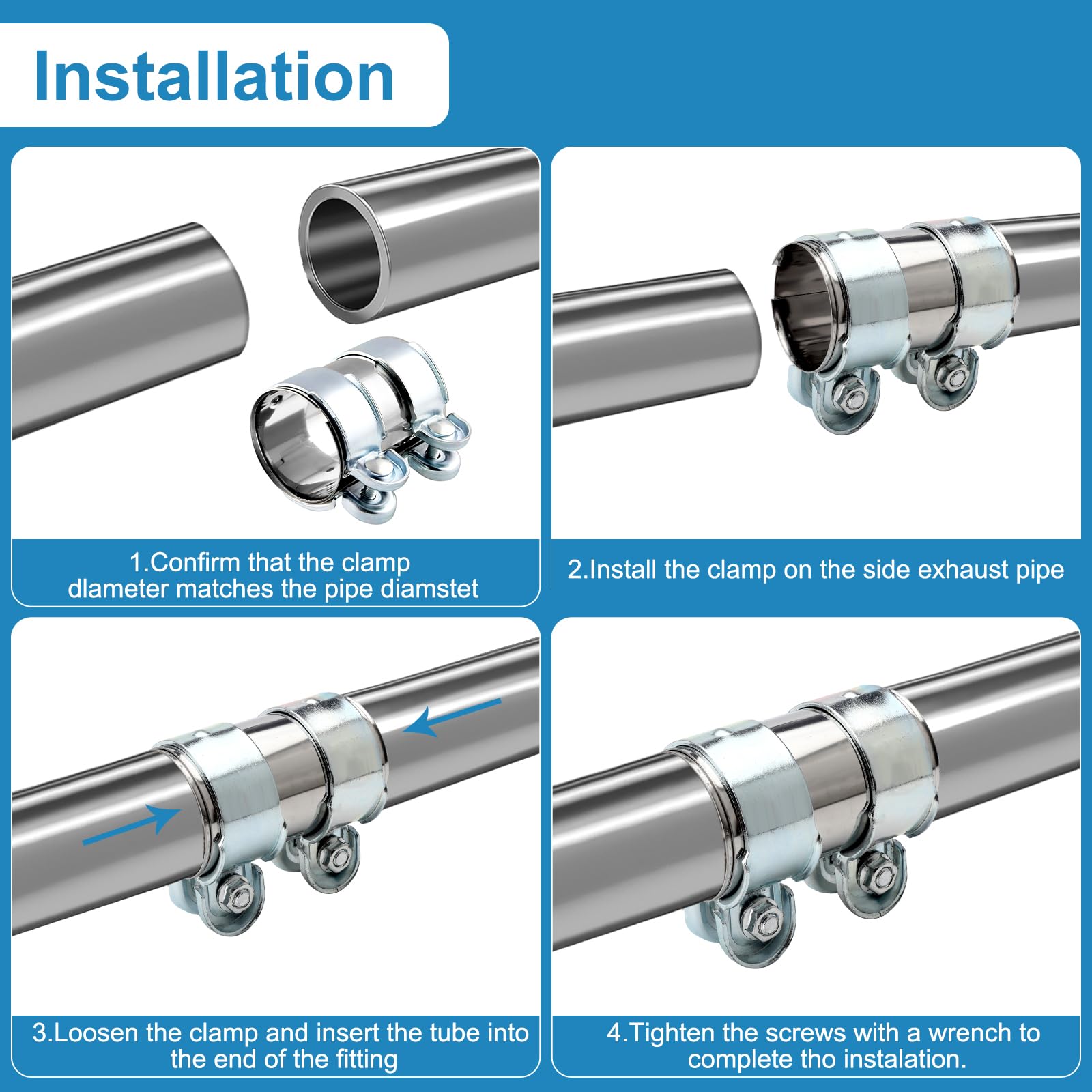 Installation

1.Confirm that the clamp dlameter matches the pipe diamstet

2.Install the clamp on the side exhaust pipe

3.Loosen the clamp and insert the tube into the end of the fitting

4.Tighten the screws with a wrench to complete tho instalation.