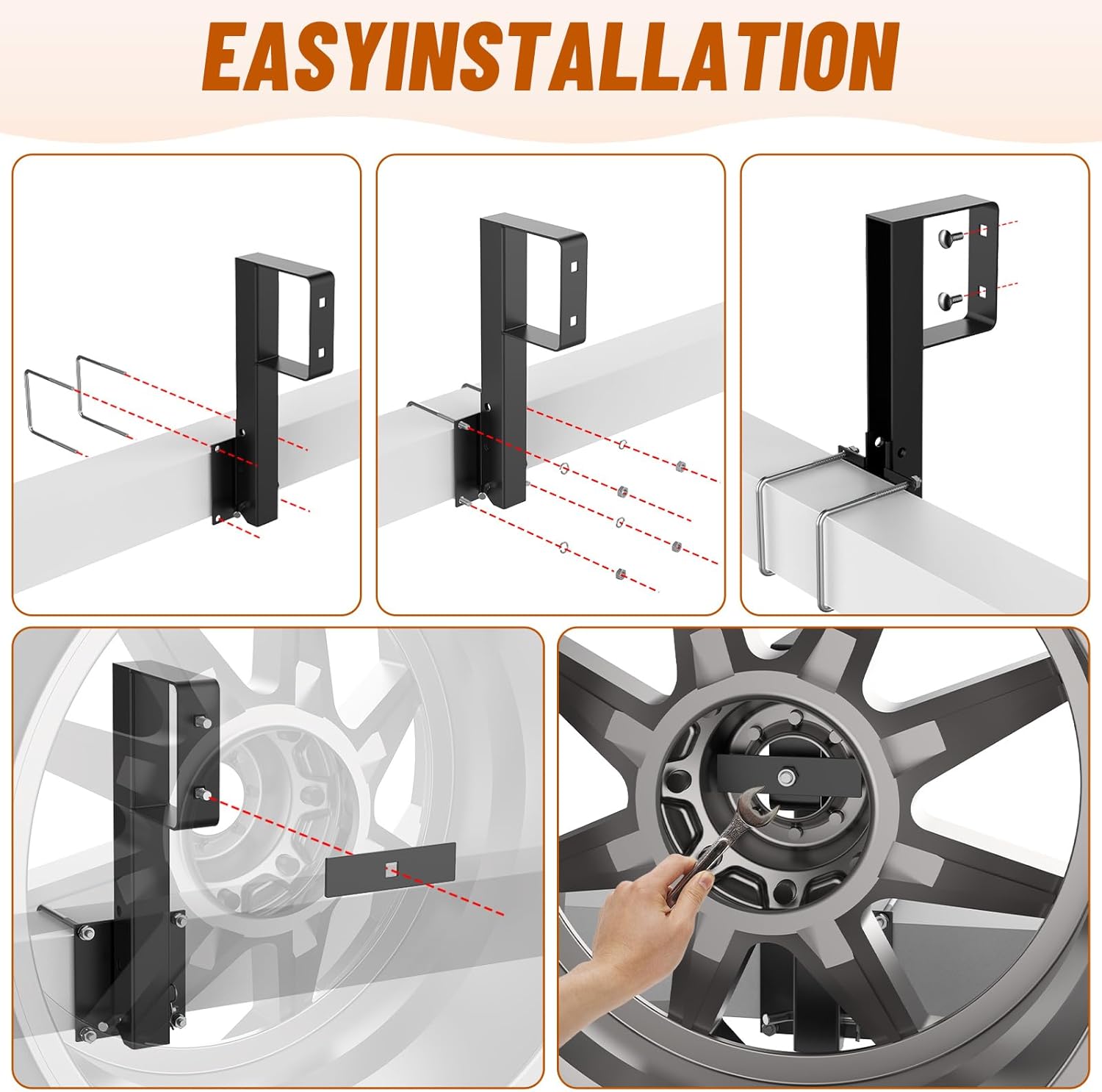 EASYINSTALLATION