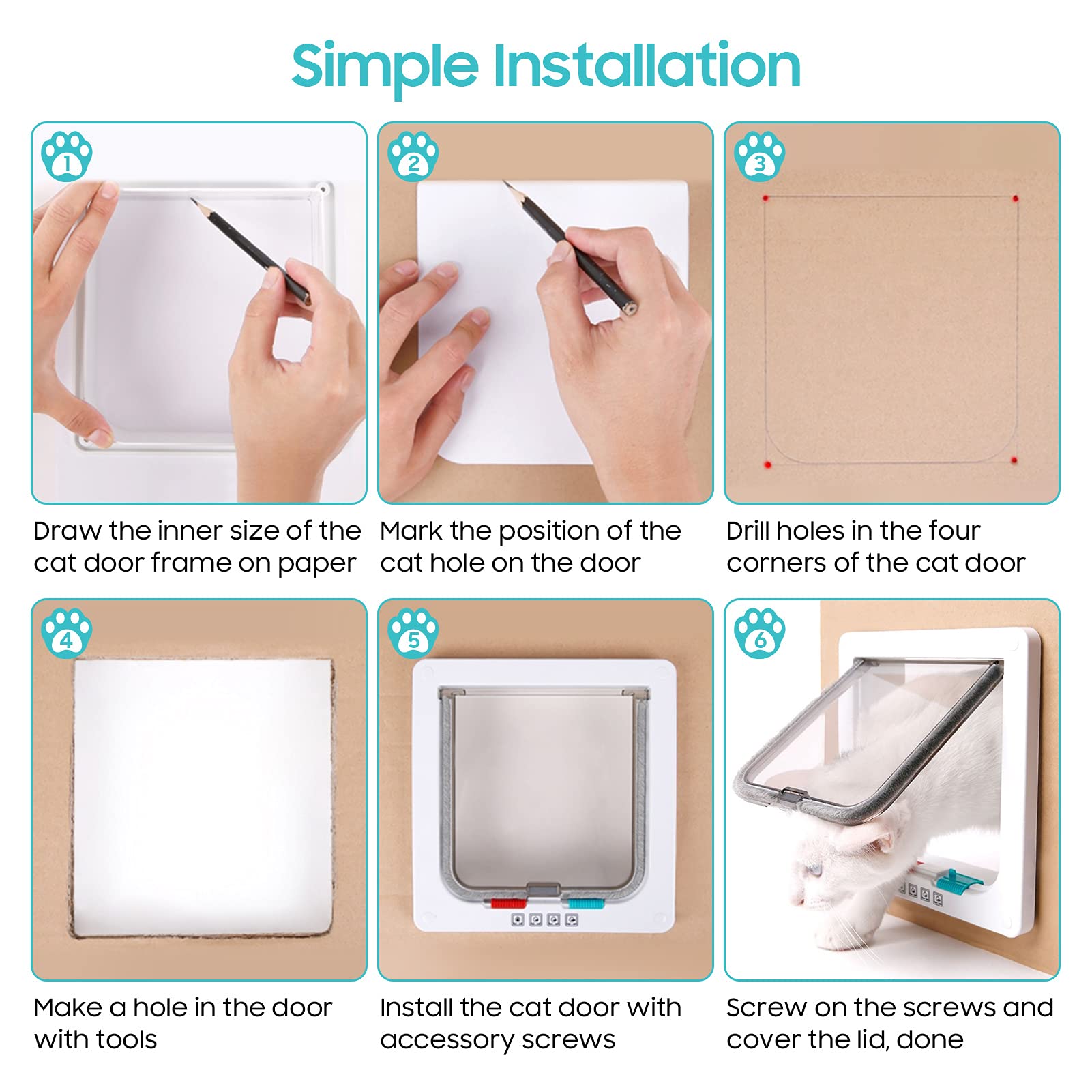 Simple Installation

1

Draw the inner size of the cat door frame on paper

2

Mark the position of the cat hole on the door

3

Drill holes in the four corners of the cat door

4

Make a hole in the door with tools

5

Install the cat door with accessory screws

6

Screw on the screws and cover the lid, done