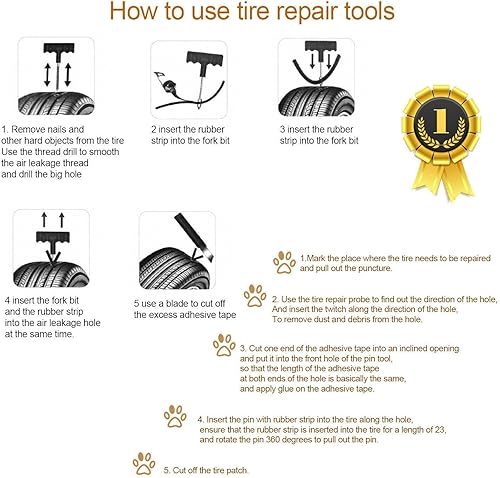 How to use tire repair tools

1. Remove nails and other hard objects from the tire Use the thread drill to smooth the air leakage thread and drill the big hole

2 insert the rubber strip into the fork bit

3 insert the rubber strip into the fork bit

1

4 insert the fork bit and the rubber strip into the air leakage hole at the same time.

5 use a blade to cut off the excess adhesive tape

1.Mark the place where the tire needs to be repaired and pull out the puncture.

2. Use the tire repair probe to find out the direction of the hole, And insert the twitch along the direction of the hole, To remove dust and debris from the hole.

3. Cut one end of the adhesive tape into an inclined opening and put it into the front hole of the pin tool, so that the length of the adhesive tape at both ends of the hole is basically the same, and apply glue on the adhesive tape.

4. Insert the pin with rubber strip into the tire along the hole, ensure that the rubber strip is inserted into the tire for a length of 23, and rotate the pin 360 degrees to pull out the pin.

5. Cut off the tire patch.