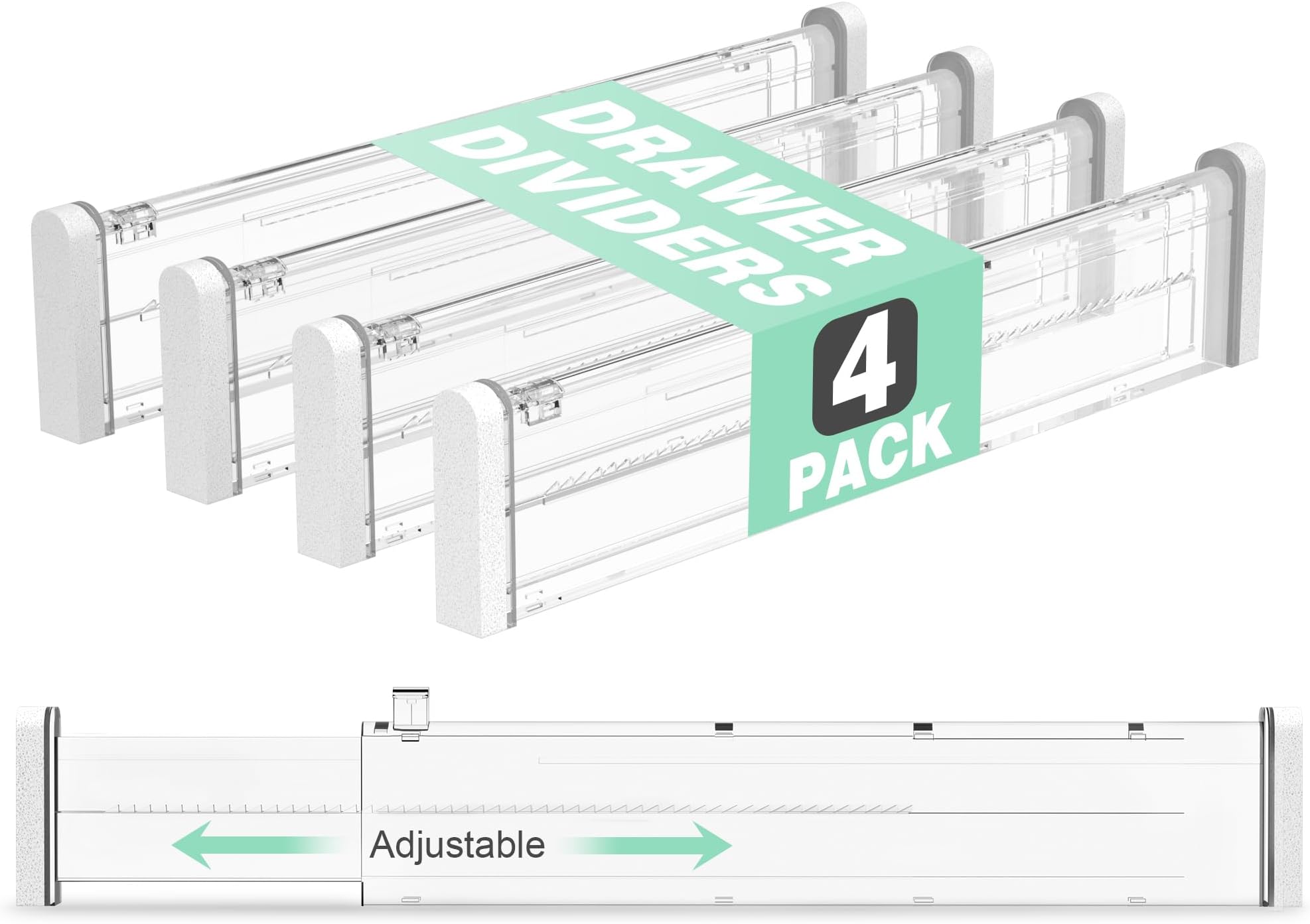 DRAWER DIVIDERS

4 PACK

Adjustable