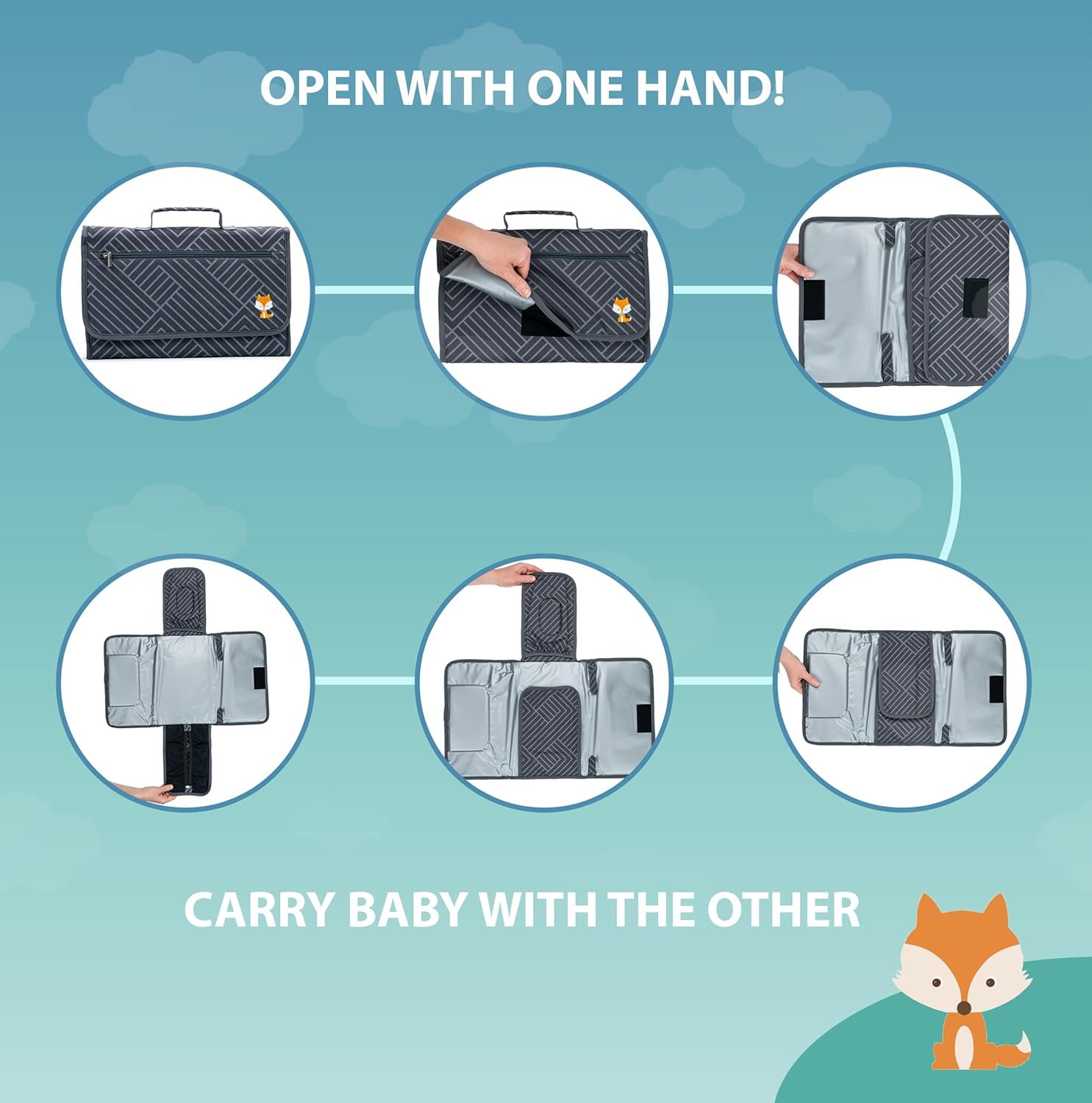 OPEN WITH ONE HAND!

CARRY BABY WITH THE OTHER