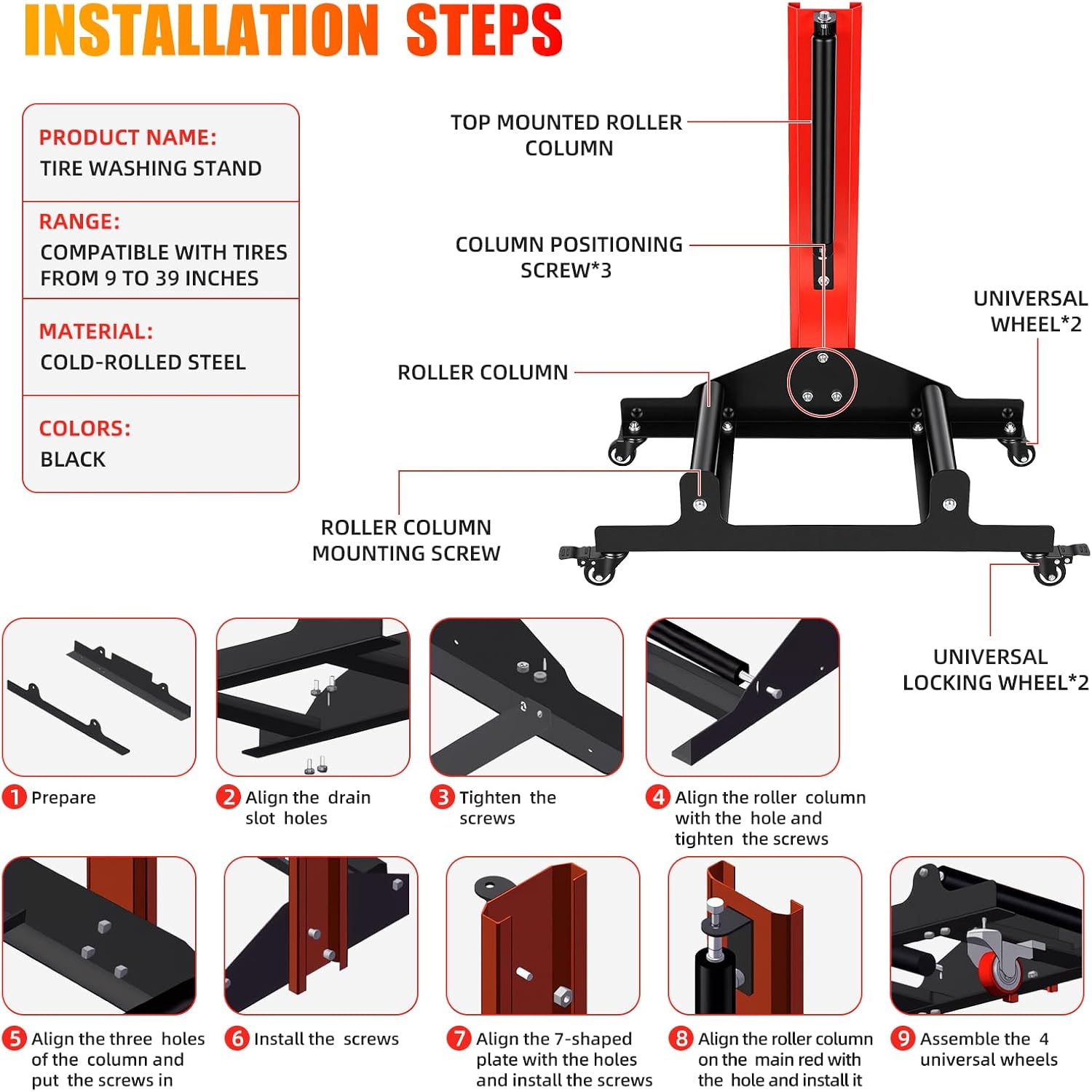 INSTALLATION STEPS

PRODUCT NAME:
TIRE WASHING STAND

RANGE:
COMPATIBLE WITH TIRES FROM 9 TO 39 INCHES

MATERIAL:
COLD-ROLLED STEEL

COLORS:
BLACK

TOP MOUNTED ROLLER COLUMN

COLUMN POSITIONING SCREW*3

UNIVERSAL WHEEL*2

ROLLER COLUMN

ROLLER COLUMN MOUNTING SCREW

UNIVERSAL LOCKING WHEEL*2

1 Prepare

2 Align the drain slot holes

3 Tighten the screws

4 Align the roller column with the hole and tighten the screws

5 Align the three holes of the column and put the screws in

6 Install the screws

7 Align the 7-shaped plate with the holes and install the screws

8 Align the roller column on the main red with the hole and install it

9 Assemble the 4 universal wheels