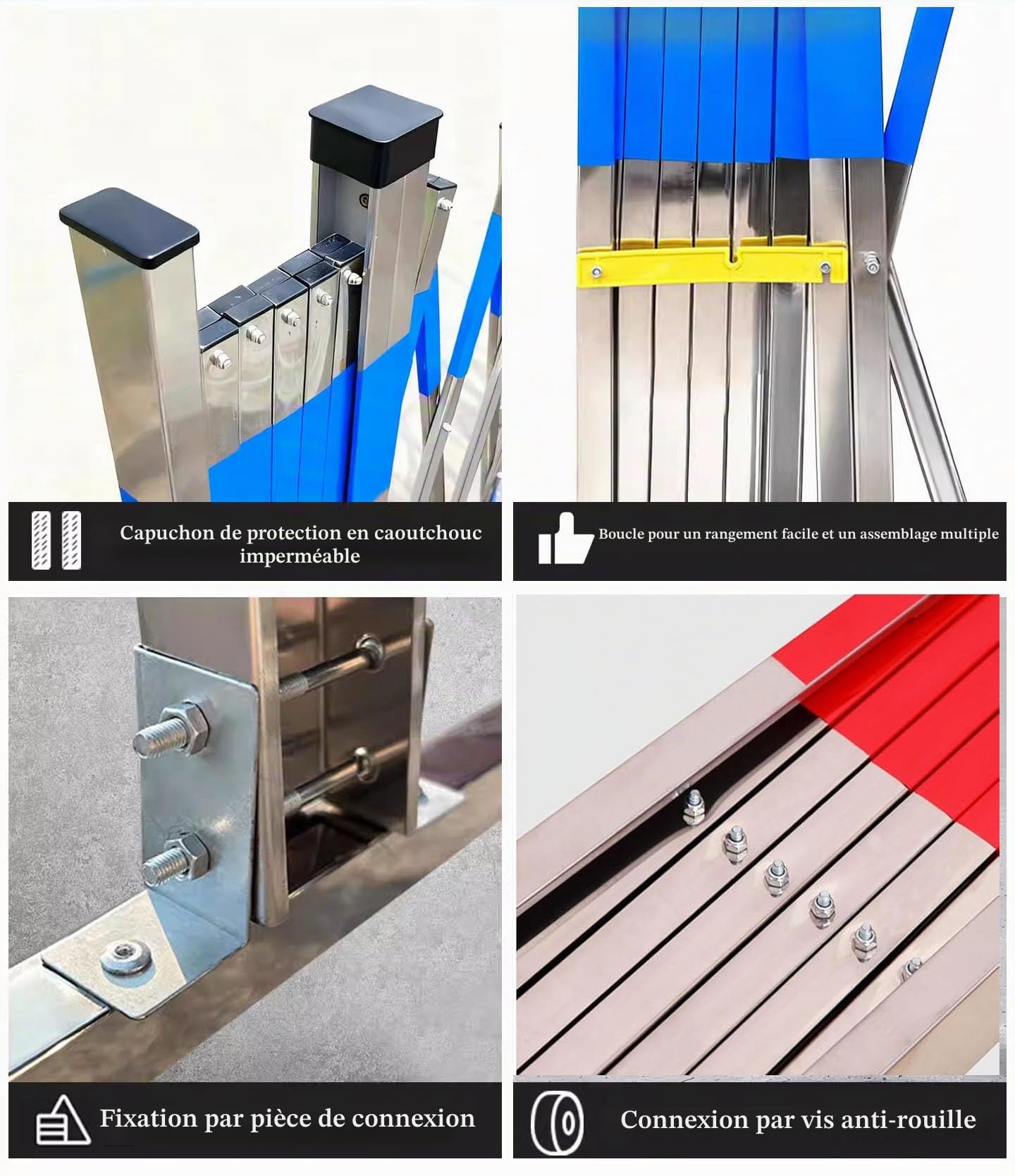 Capuchon de protection en caoutchouc imperméable

Boucle pour un rangement facile et un assemblage multiple

Fixation par pièce de connexion

Connexion par vis anti-rouille