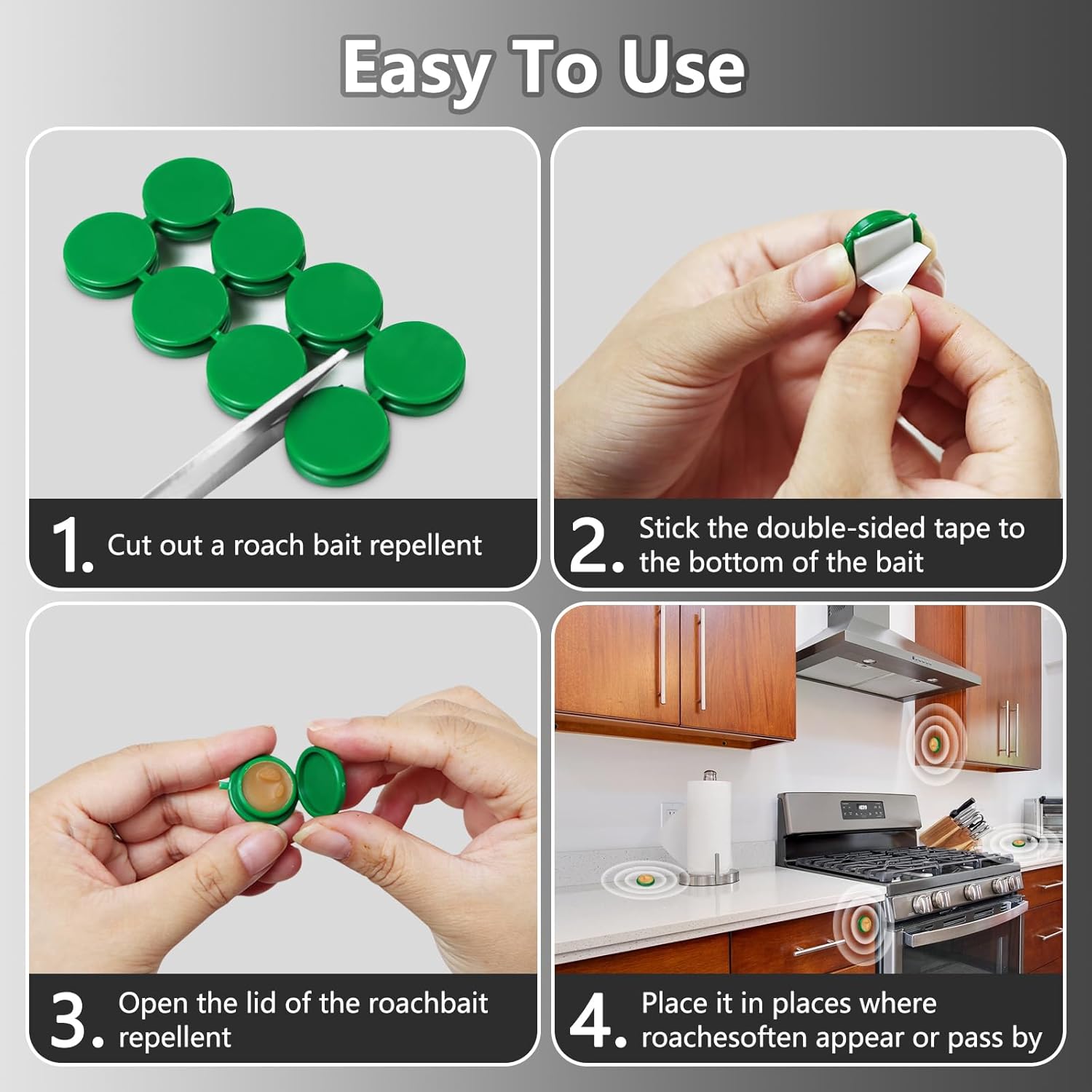 Easy To Use

1. Cut out a roach bait repellent

2. Stick the double-sided tape to the bottom of the bait

3. Open the lid of the roachbait repellent

4. Place it in places where roachesoften appear or pass by