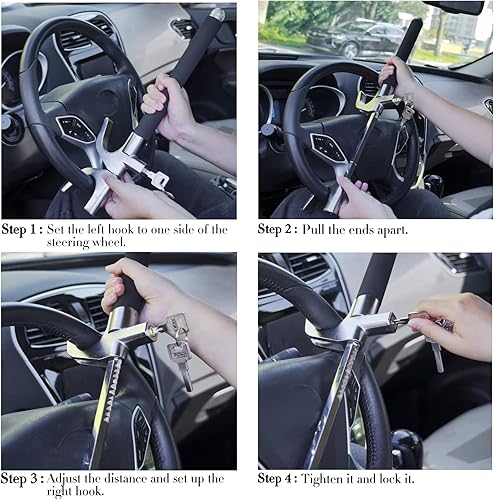 Step 1 : Set the left hook to one side of the steering wheel.

Step 2 : Pull the ends apart.

Step 3 : Adjust the distance and set up the right hook.

Step 4 : Tighten it and lock it.