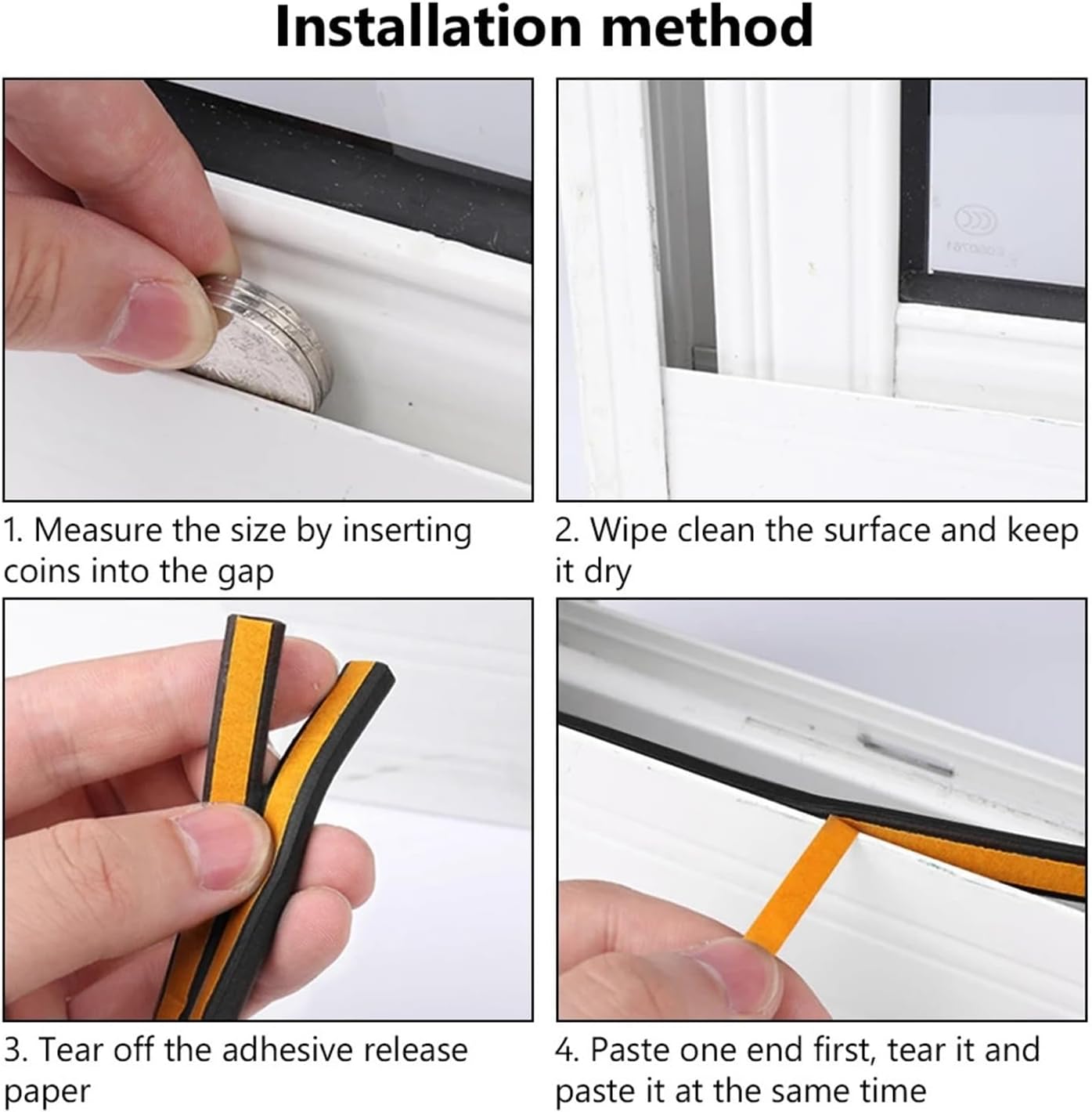 Installation method

1. Measure the size by inserting coins into the gap

2. Wipe clean the surface and keep it dry

3. Tear off the adhesive release paper

4. Paste one end first, tear it and paste it at the same time