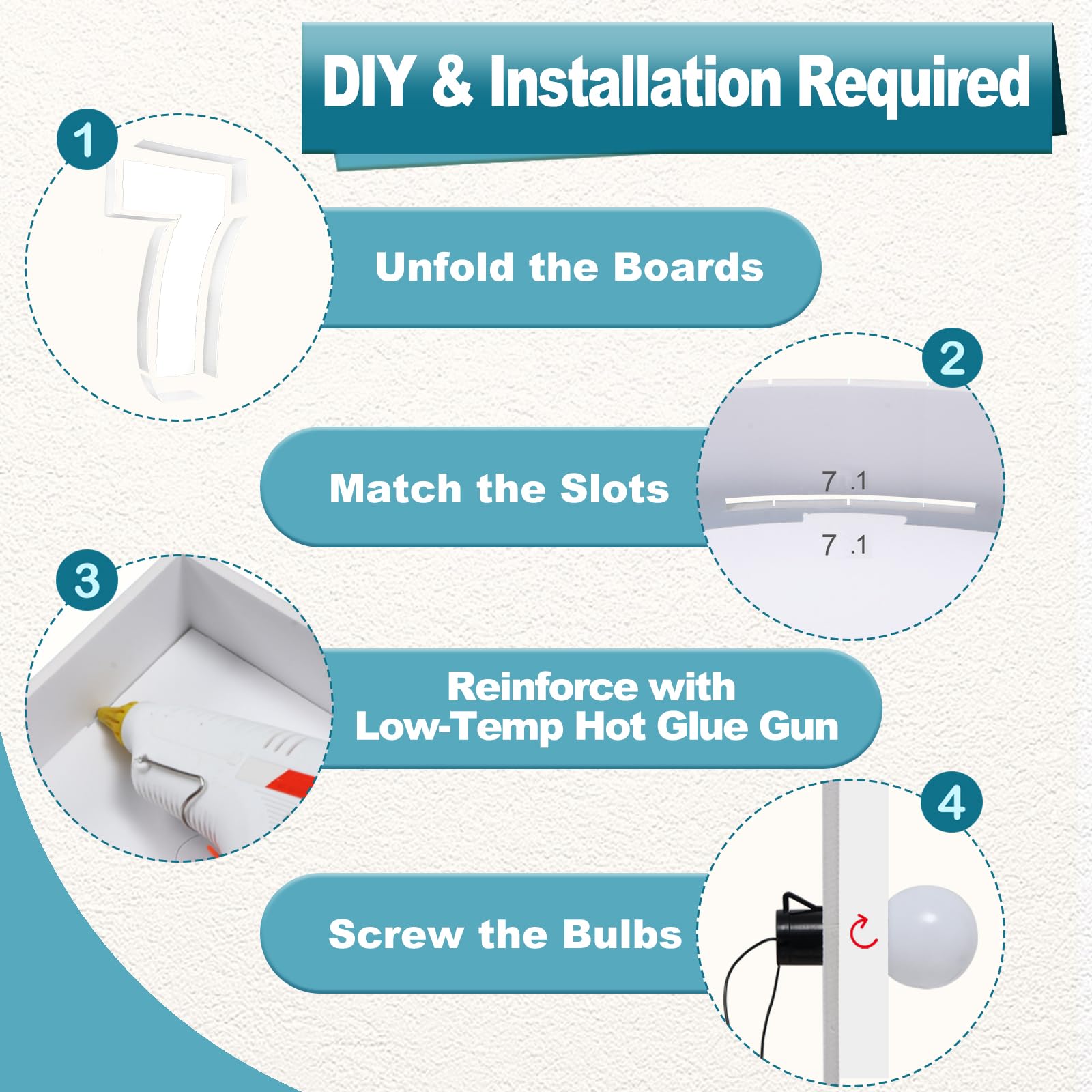 DIY & Installation Required

1

Unfold the Boards

2

Match the Slots

7 .1

7 .1

3

Reinforce with Low-Temp Hot Glue Gun

4

Screw the Bulbs