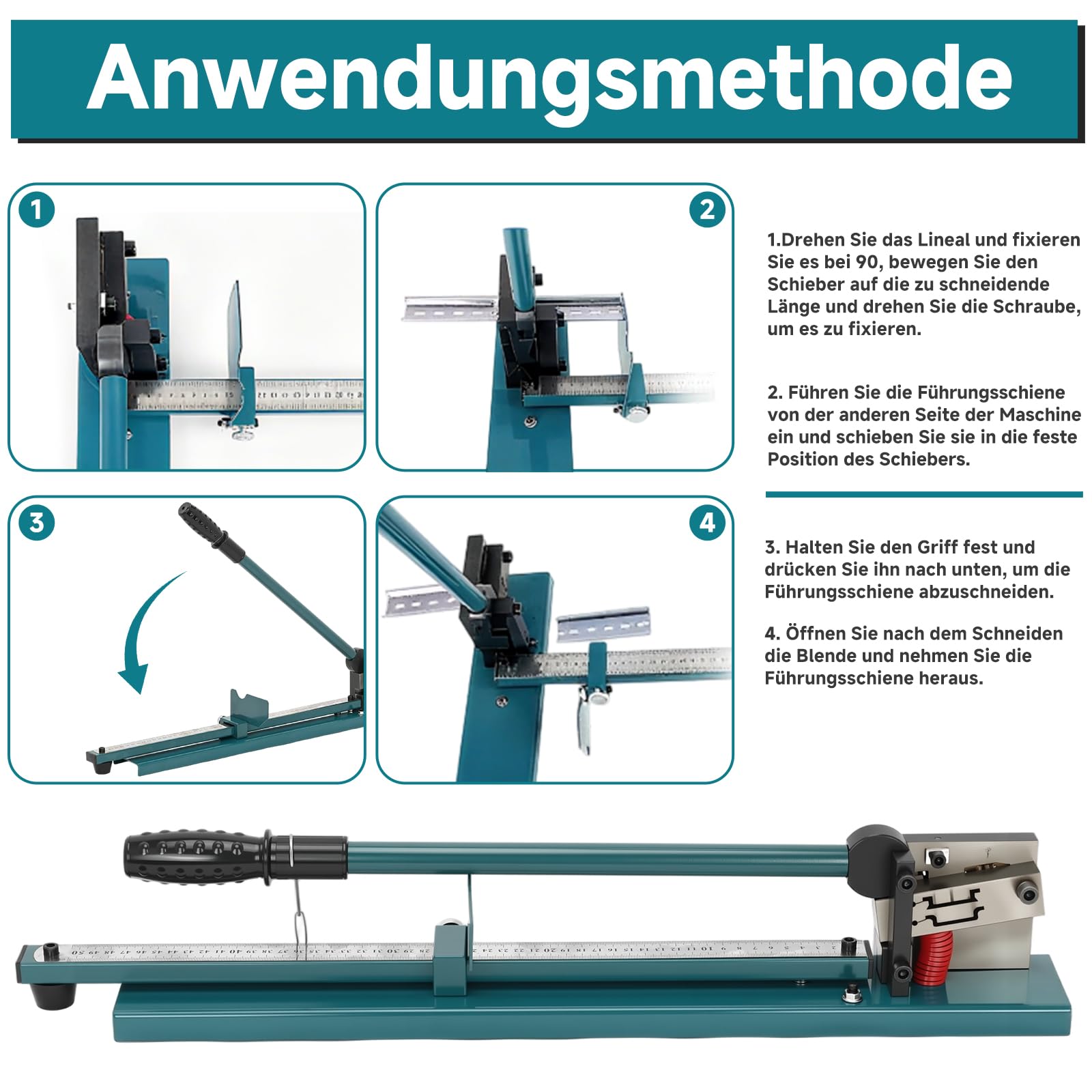 Anwendungsmethode

1

2

3

4

1.Drehen Sie das Lineal und fixieren Sie es bei 90, bewegen Sie den Schieber auf die zu schneidende Länge und drehen Sie die Schraube, um es zu fixieren.

2. Führen Sie die Führungsschiene von der anderen Seite der Maschine ein und schieben Sie sie in die feste Position des Schiebers.

3. Halten Sie den Griff fest und drücken Sie ihn nach unten, um die Führungsschiene abzuschneiden.

4. Öffnen Sie nach dem Schneiden die Blende und nehmen Sie die Führungsschiene heraus.