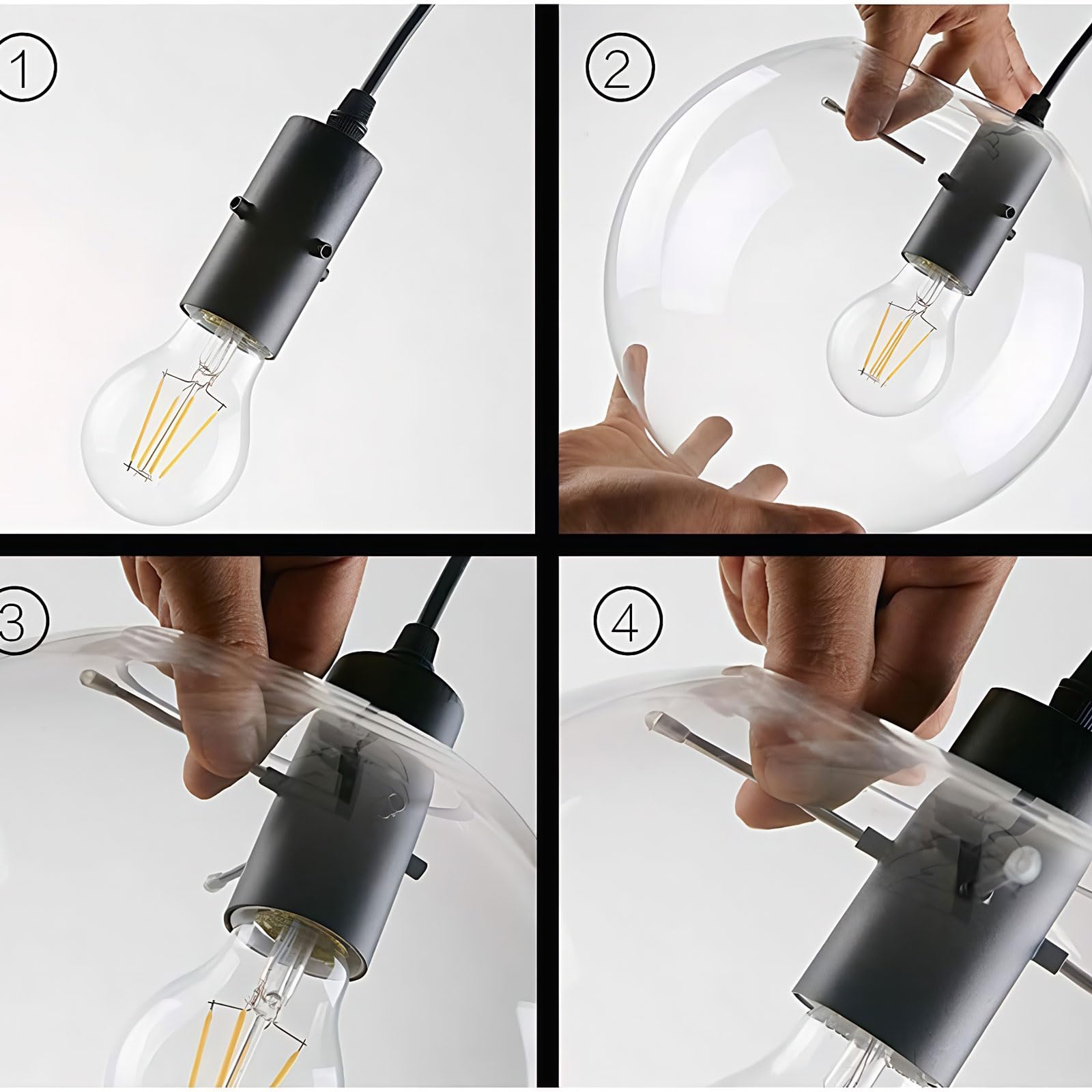 1
2
3
4