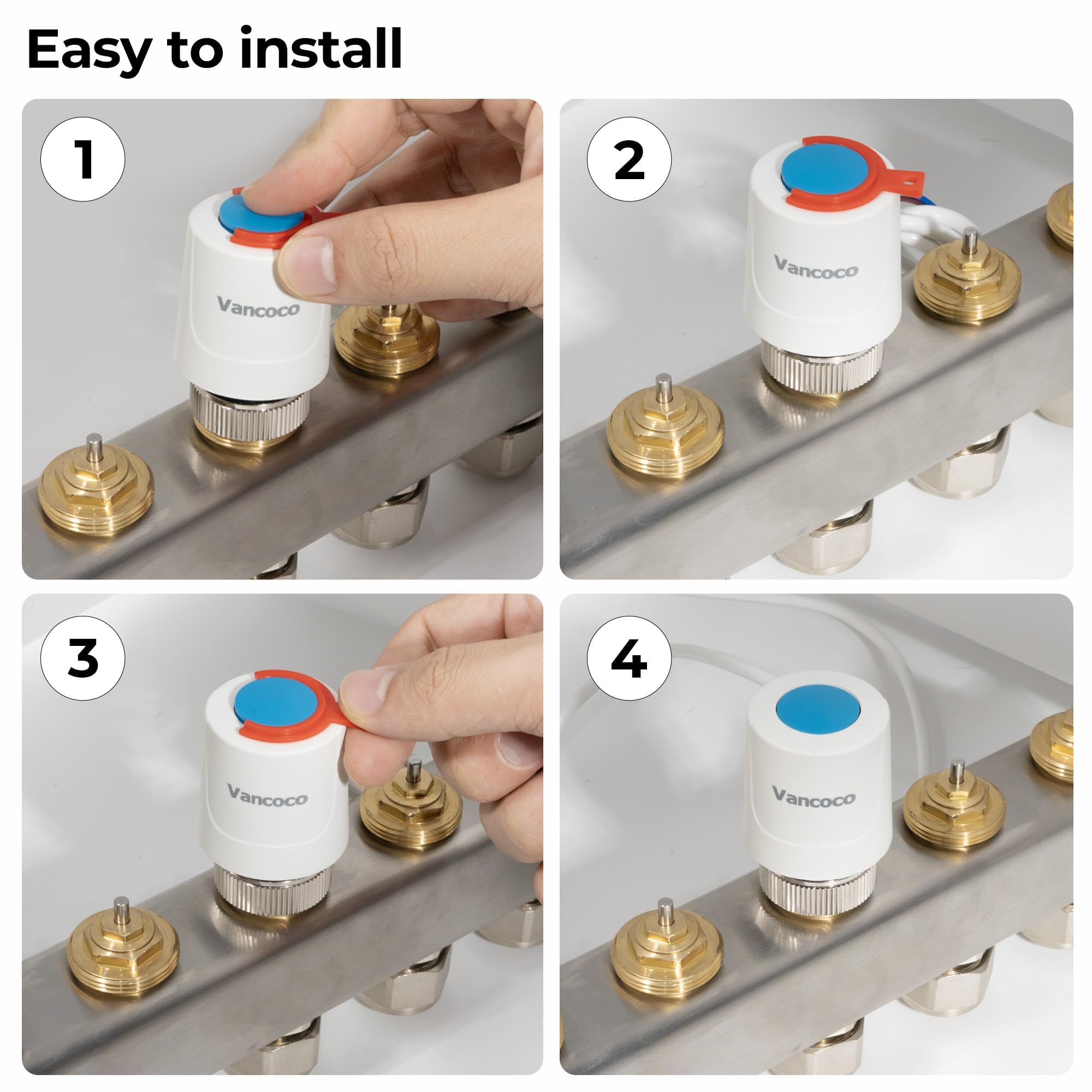 Easy to install

1

Vancoco

2

Vancoco

3

Vancoco

4

Vancoco