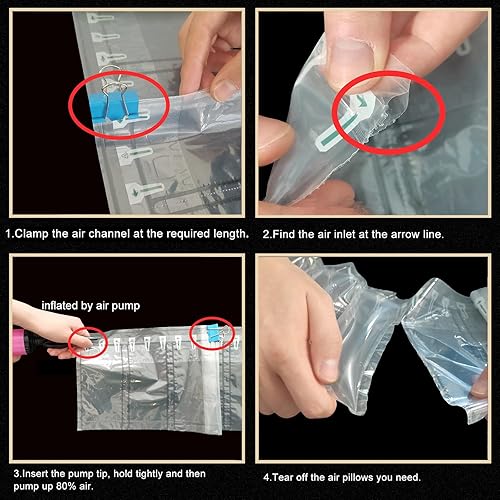 1.Clamp the air channel at the required length.

2.Find the air inlet at the arrow line.

inflated by air pump

3.Insert the pump tip, hold tightly and then pump up 80% air.

4.Tear off the air pillows you need.