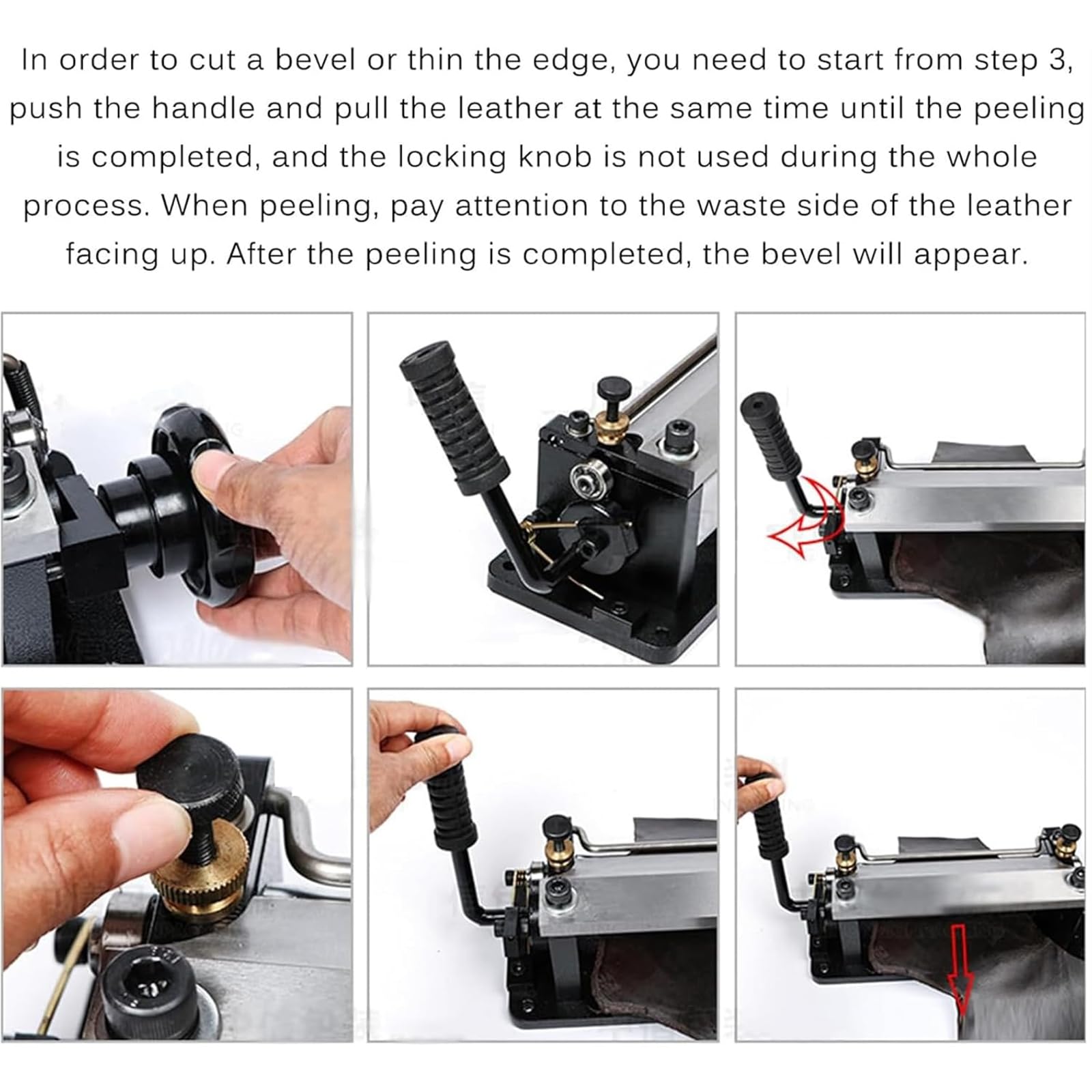 In order to cut a bevel or thin the edge, you need to start from step 3, push the handle and pull the leather at the same time until the peeling is completed, and the locking knob is not used during the whole process. When peeling, pay attention to the waste side of the leather facing up. After the peeling is completed, the bevel will appear.