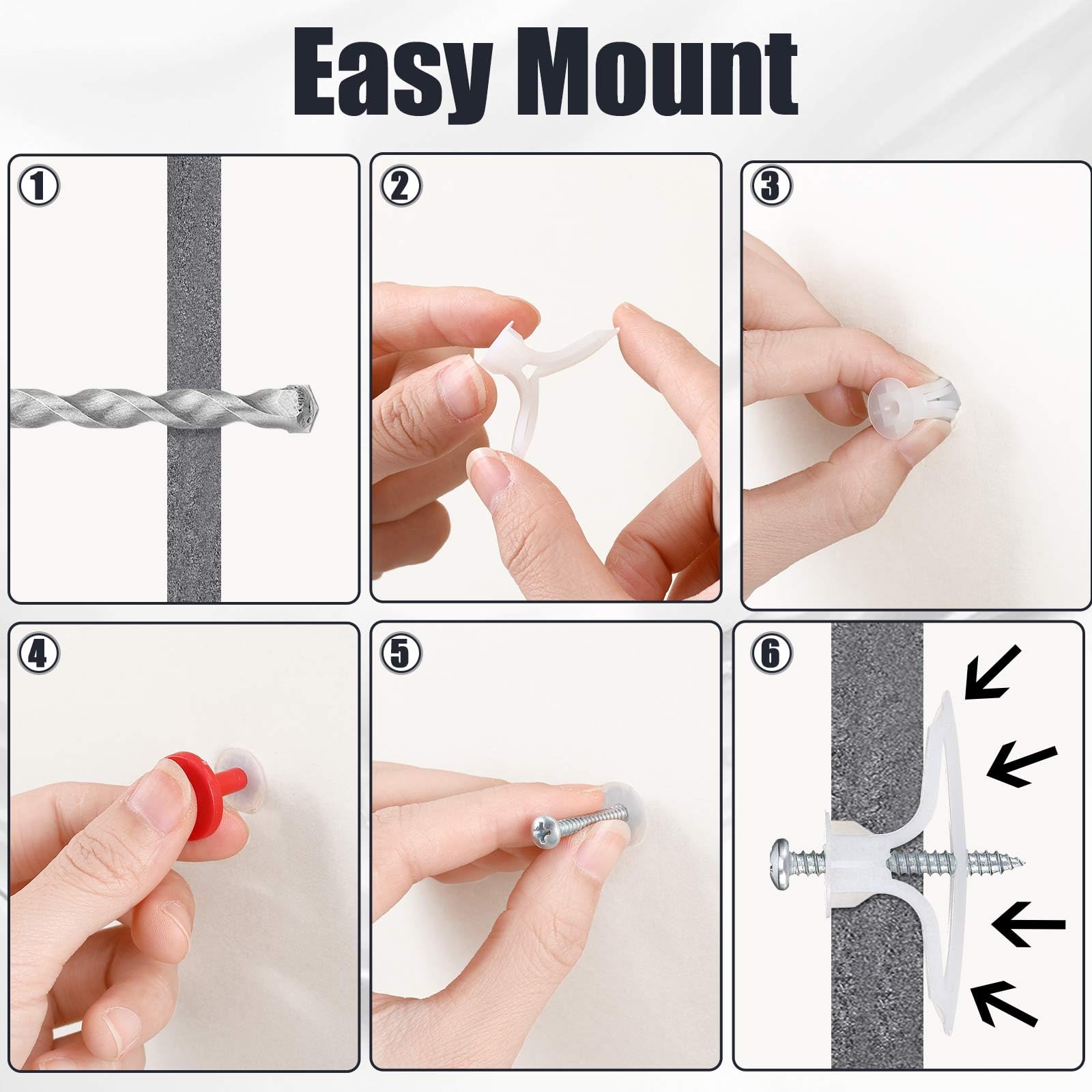 Easy Mount

①

②

③

④

⑤

⑥