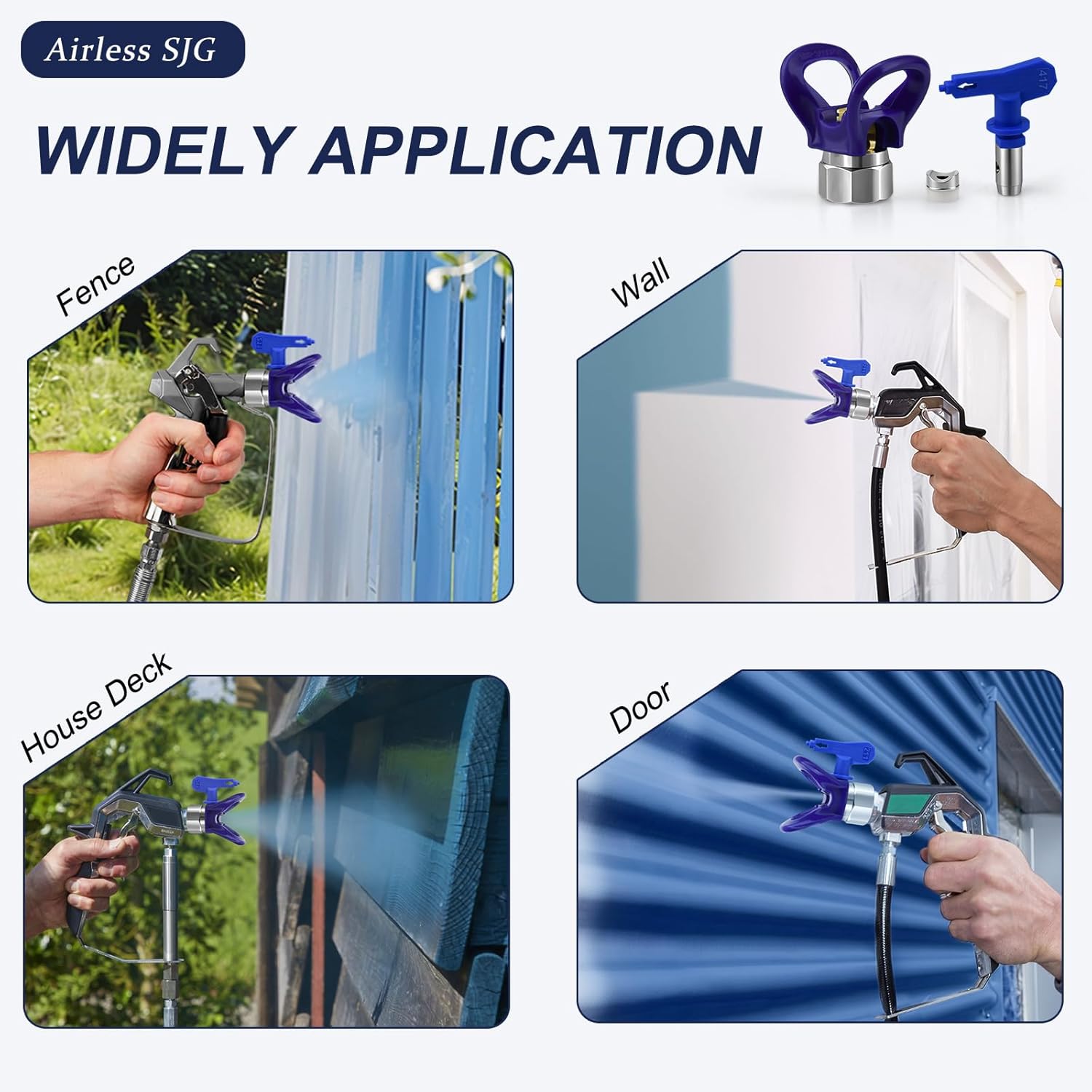 Airless SJG

WIDELY APPLICATION

417

Fence

Wall

House Deck

Door