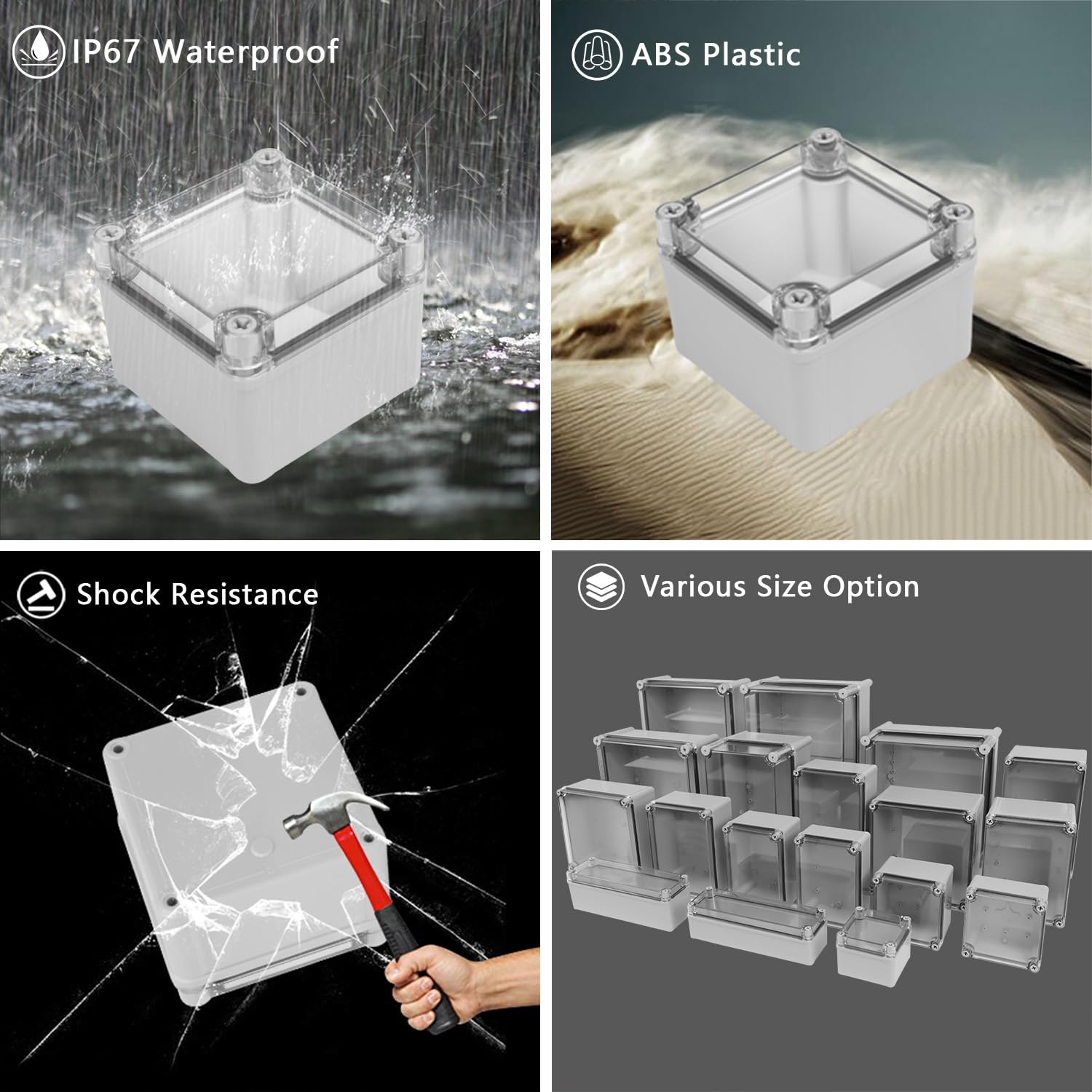 IP67 Waterproof

ABS Plastic

Shock Resistance

Various Size Option