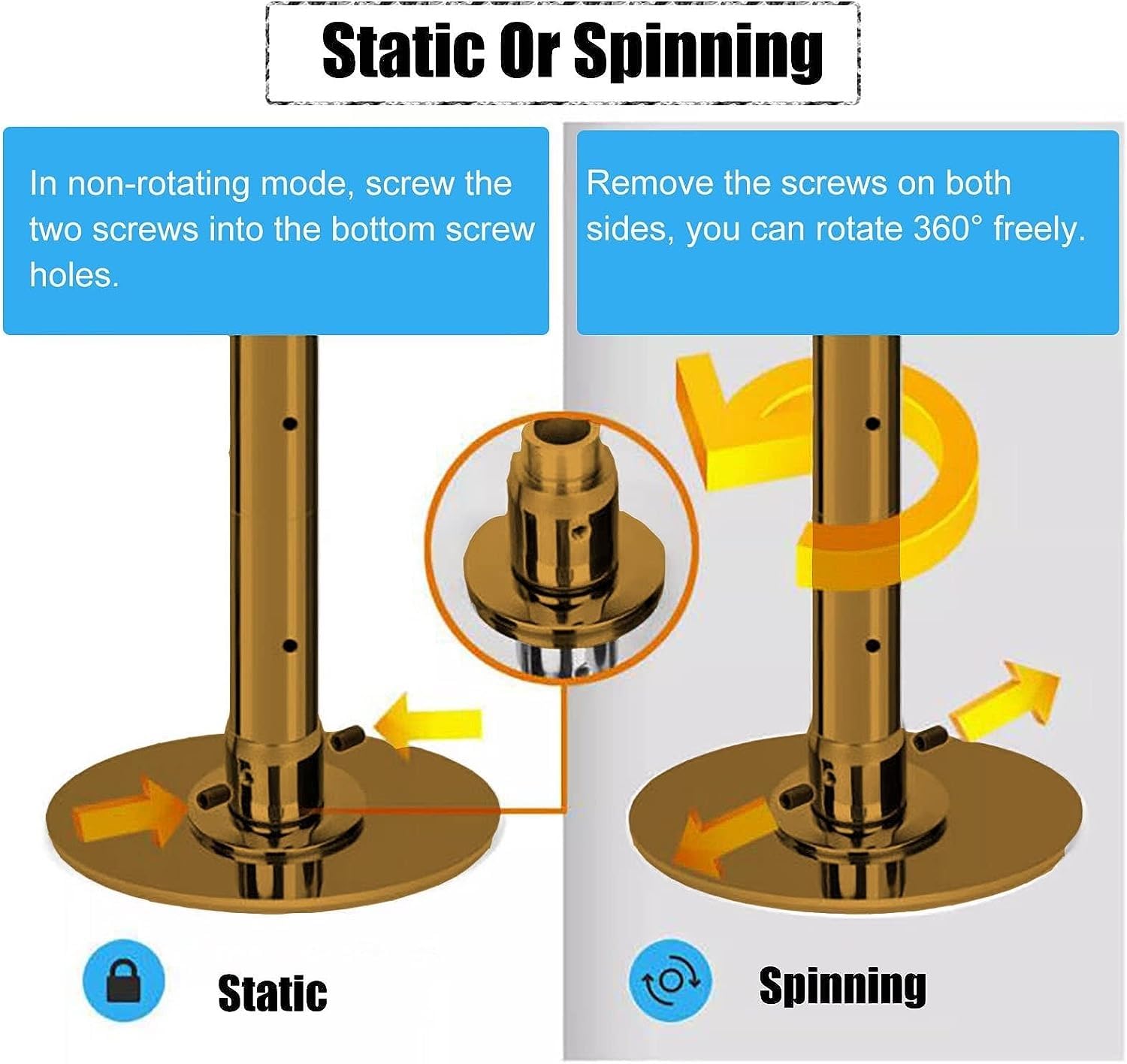 Static Or Spinning

In non-rotating mode, screw the two screws into the bottom screw holes.

Remove the screws on both sides, you can rotate 360° freely.

Static

Spinning