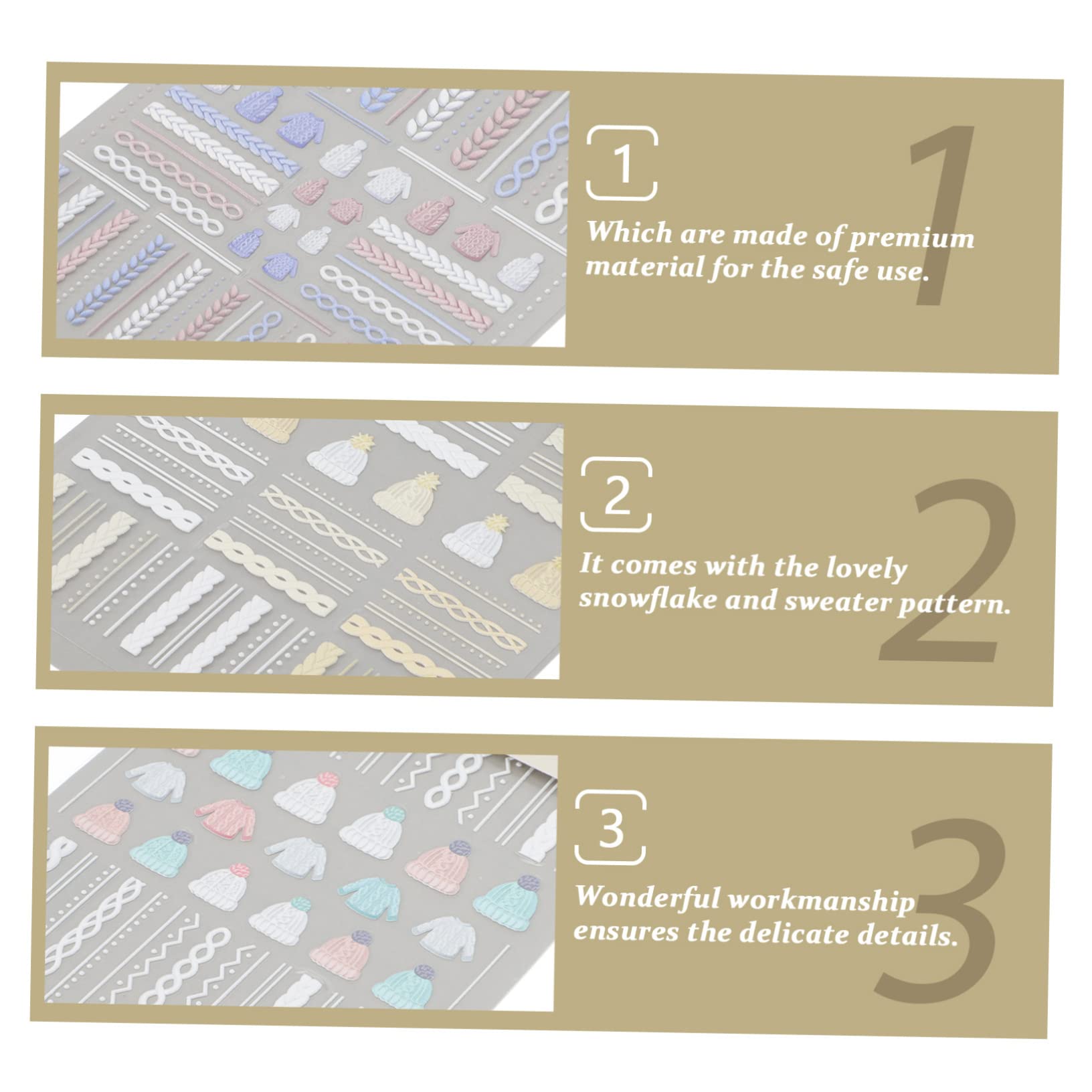 1

1

Which are made of premium material for the safe use.

2

2

It comes with the lovely snowflake and sweater pattern.

3

3

Wonderful workmanship ensures the delicate details.