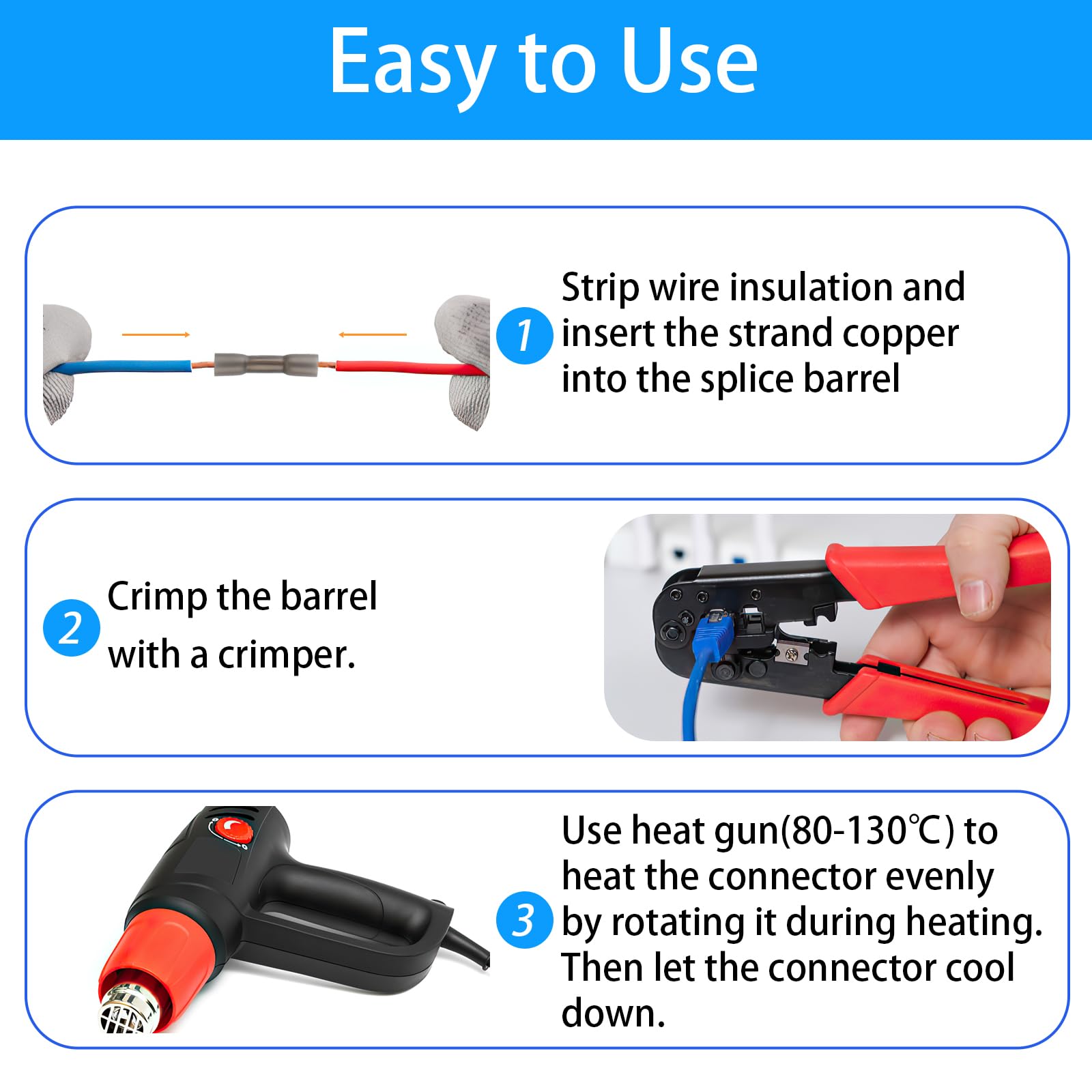 Easy to Use

1 Strip wire insulation and insert the strand copper into the splice barrel

2 Crimp the barrel with a crimper.

3 Use heat gun(80-130℃) to heat the connector evenly by rotating it during heating. Then let the connector cool down.