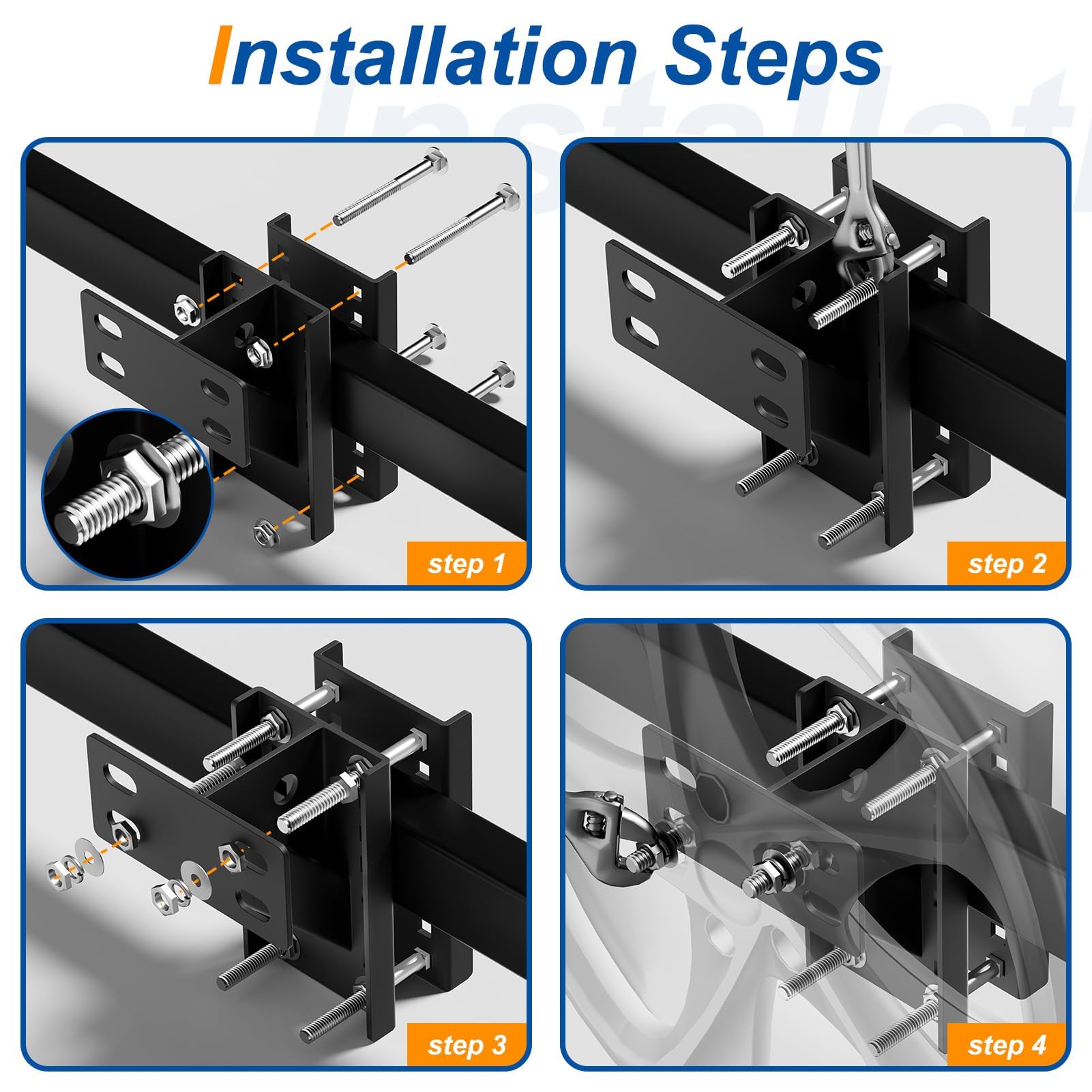 Installation Steps

step 1

step 2

step 3

step 4