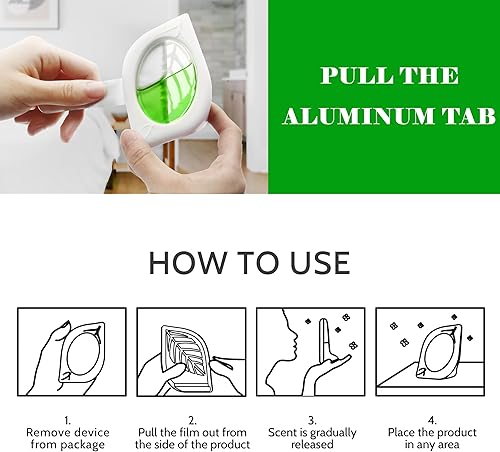 PULL THE ALUMINUM TAB

HOW TO USE

1.
Remove device from package

2.
Pull the film out from the side of the product

3.
Scent is gradually released

4.
Place the product in any area