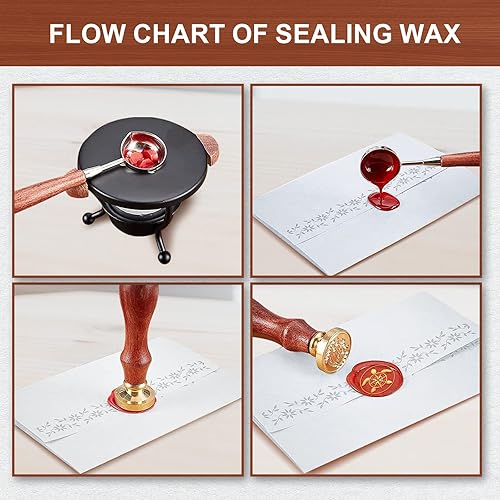 FLOW CHART OF SEALING WAX