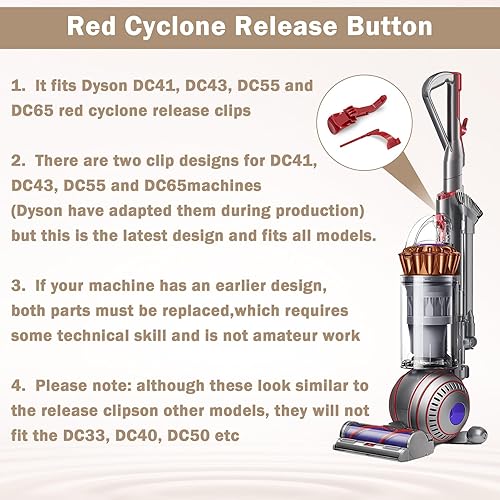 Red Cyclone Release Button

1. It fits Dyson DC41, DC43, DC55 and DC65 red cyclone release clips

2. There are two clip designs for DC41, DC43, DC55 and DC65machines (Dyson have adapted them during production) but this is the latest design and fits all models.

3. If your machine has an earlier design, both parts must be replaced,which requires some technical skill and is not amateur work

4. Please note: although these look similar to the release clipson other models, they will not fit the DC33, DC40, DC50 etc