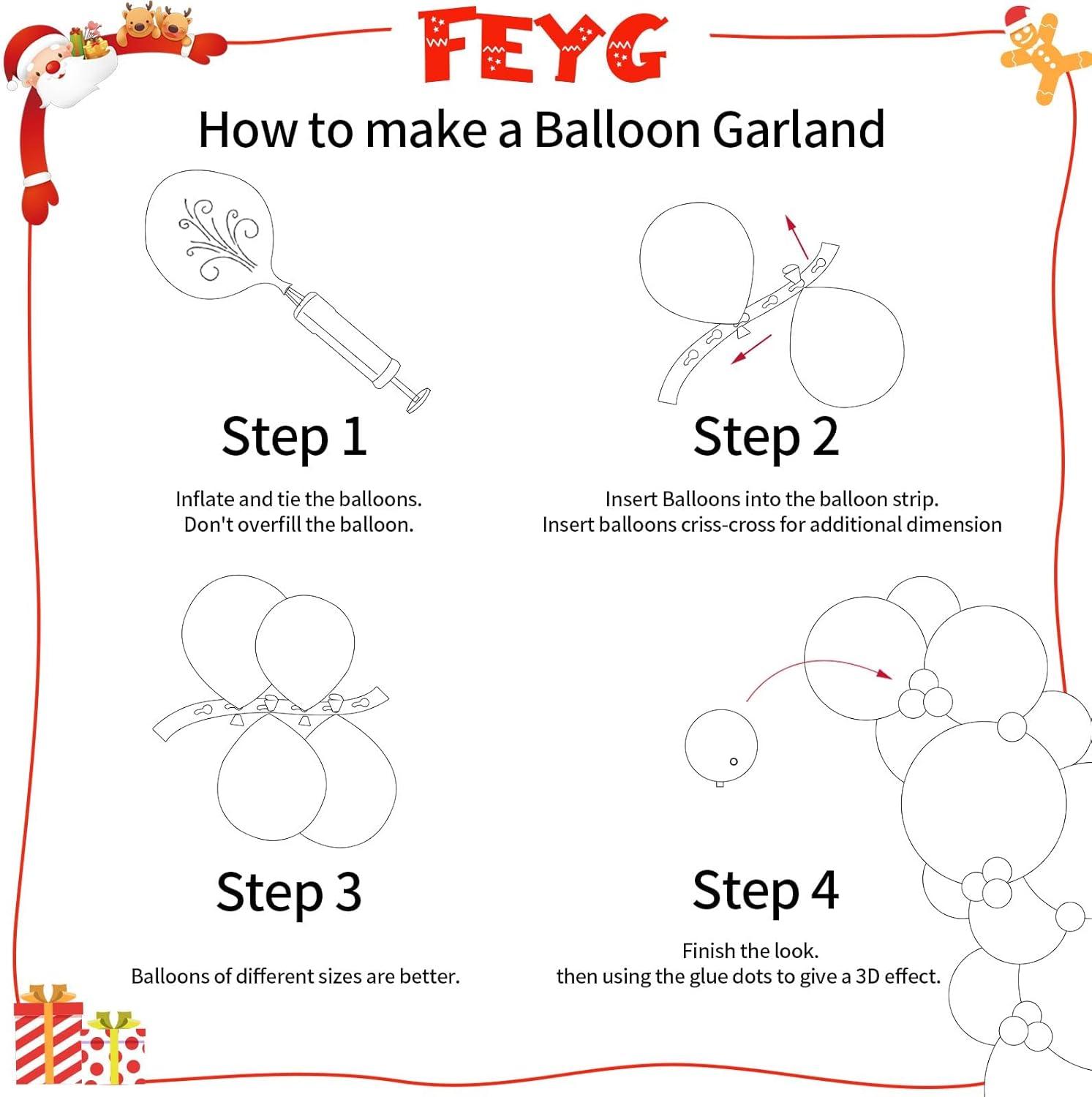 FEYG

How to make a Balloon Garland

Step 1

Inflate and tie the balloons.
Don't overfill the balloon.

Step 2

Insert Balloons into the balloon strip.
Insert balloons criss-cross for additional dimension

Step 3

Balloons of different sizes are better.

Step 4

Finish the look.
then using the glue dots to give a 3D effect.