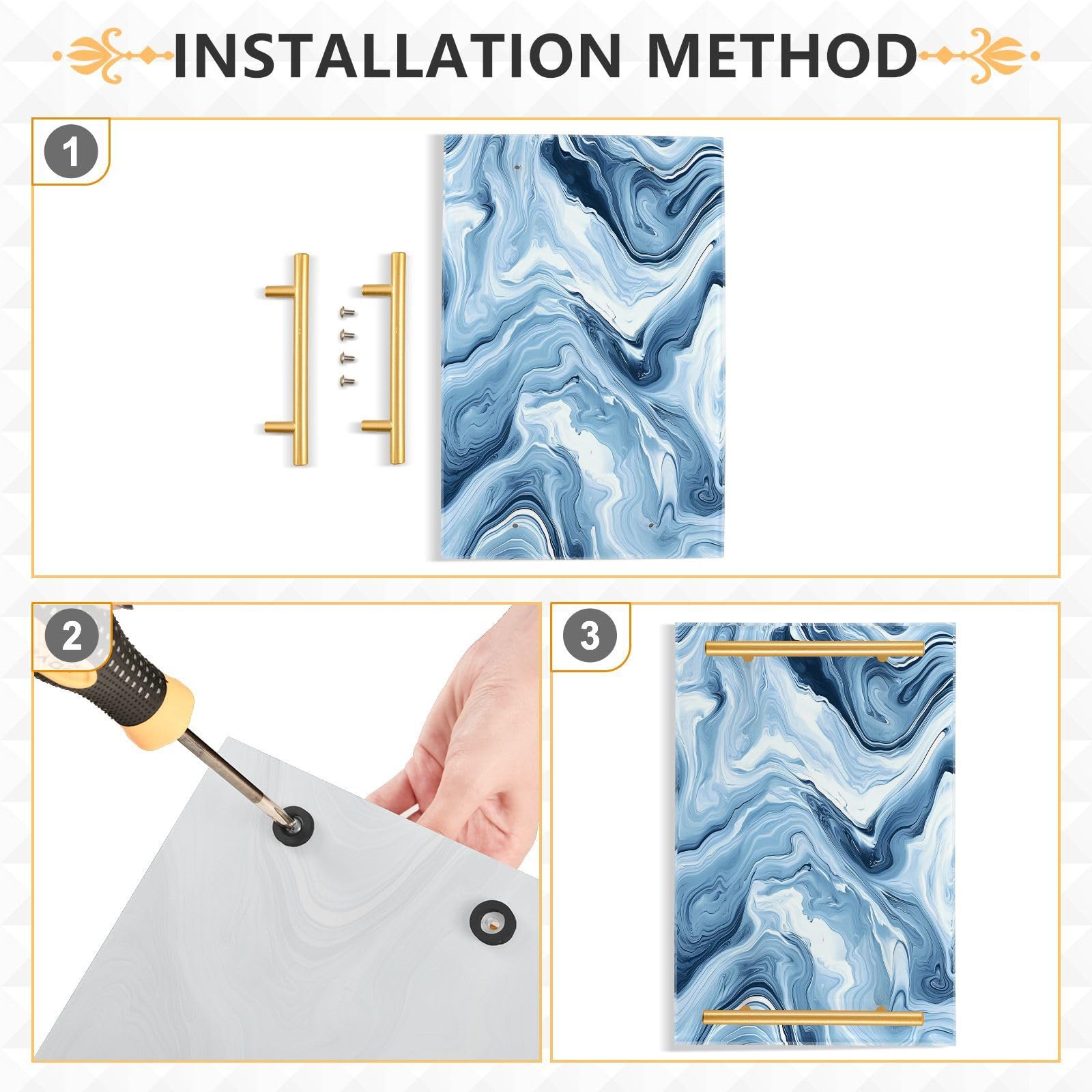 INSTALLATION METHOD

1

2

3