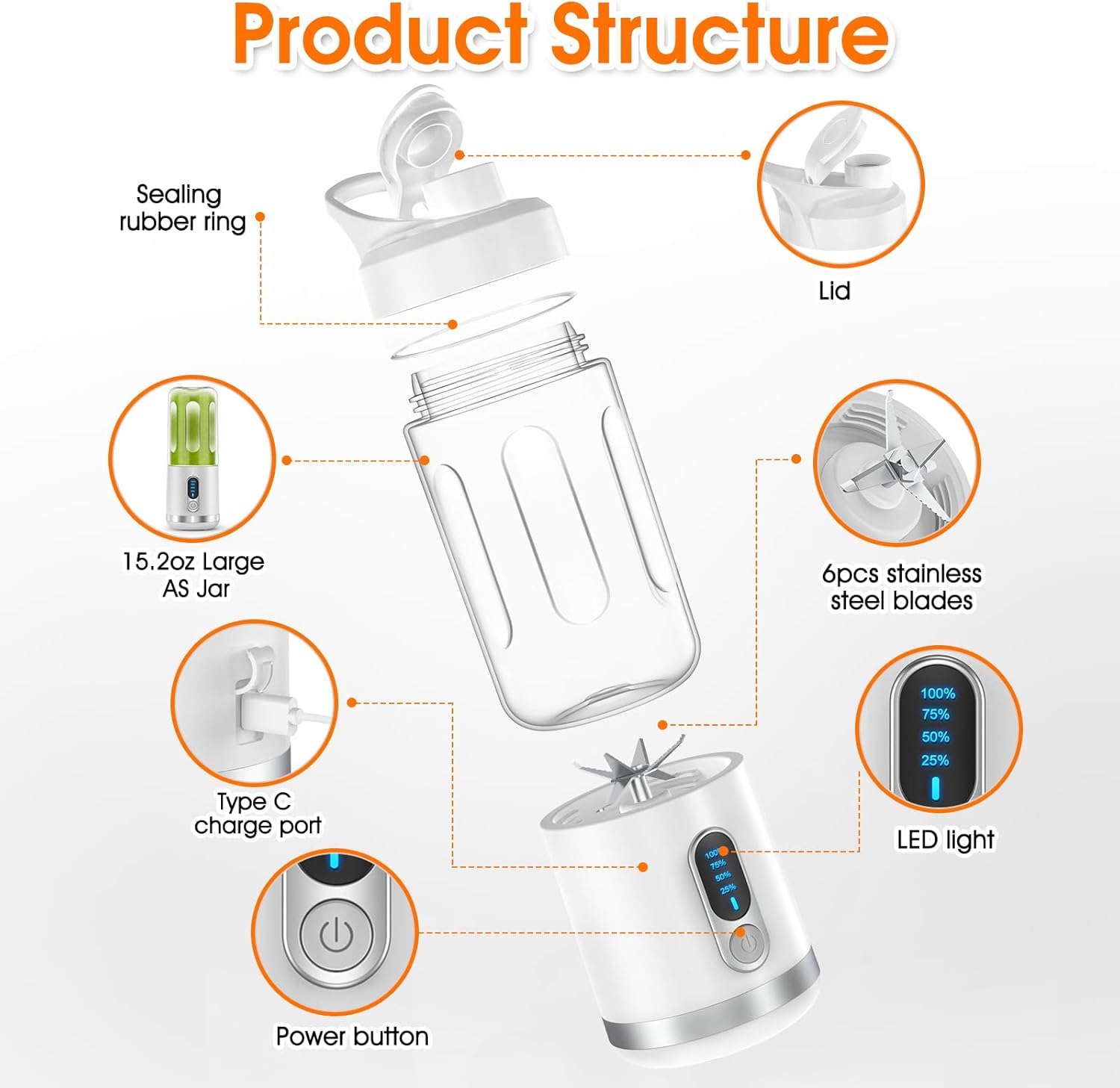 Product Structure

Sealing rubber ring

Lid

15.2oz Large AS Jar

6pcs stainless steel blades

Type C charge port

100%
75%
50%
25%

LED light

100%
75%
50%
25%

Power button