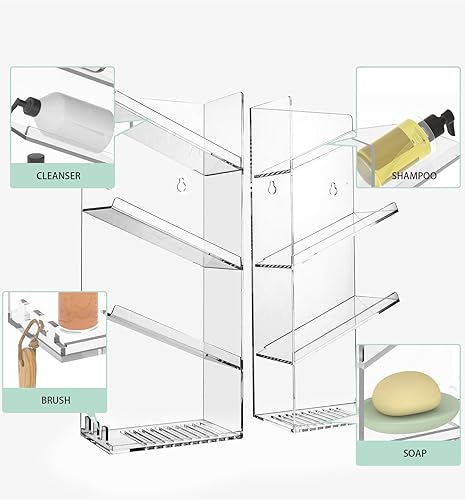 CLEANSER

SHAMPOO

BRUSH

SOAP