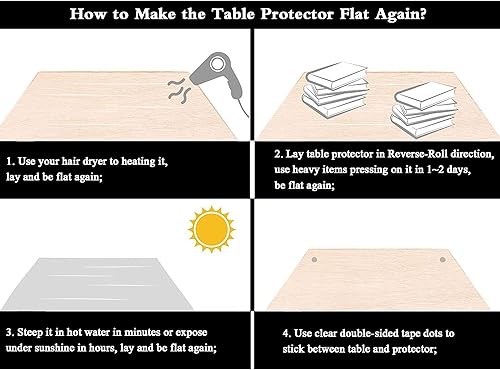 How to Make the Table Protector Flat Again?

1. Use your hair dryer to heating it, lay and be flat again;

2. Lay table protector in Reverse-Roll direction, use heavy items pressing on it in 1~2 days, be flat again;

3. Steep it in hot water in minutes or expose under sunshine in hours, lay and be flat again;

4. Use clear double-sided tape dots to stick between table and protector;