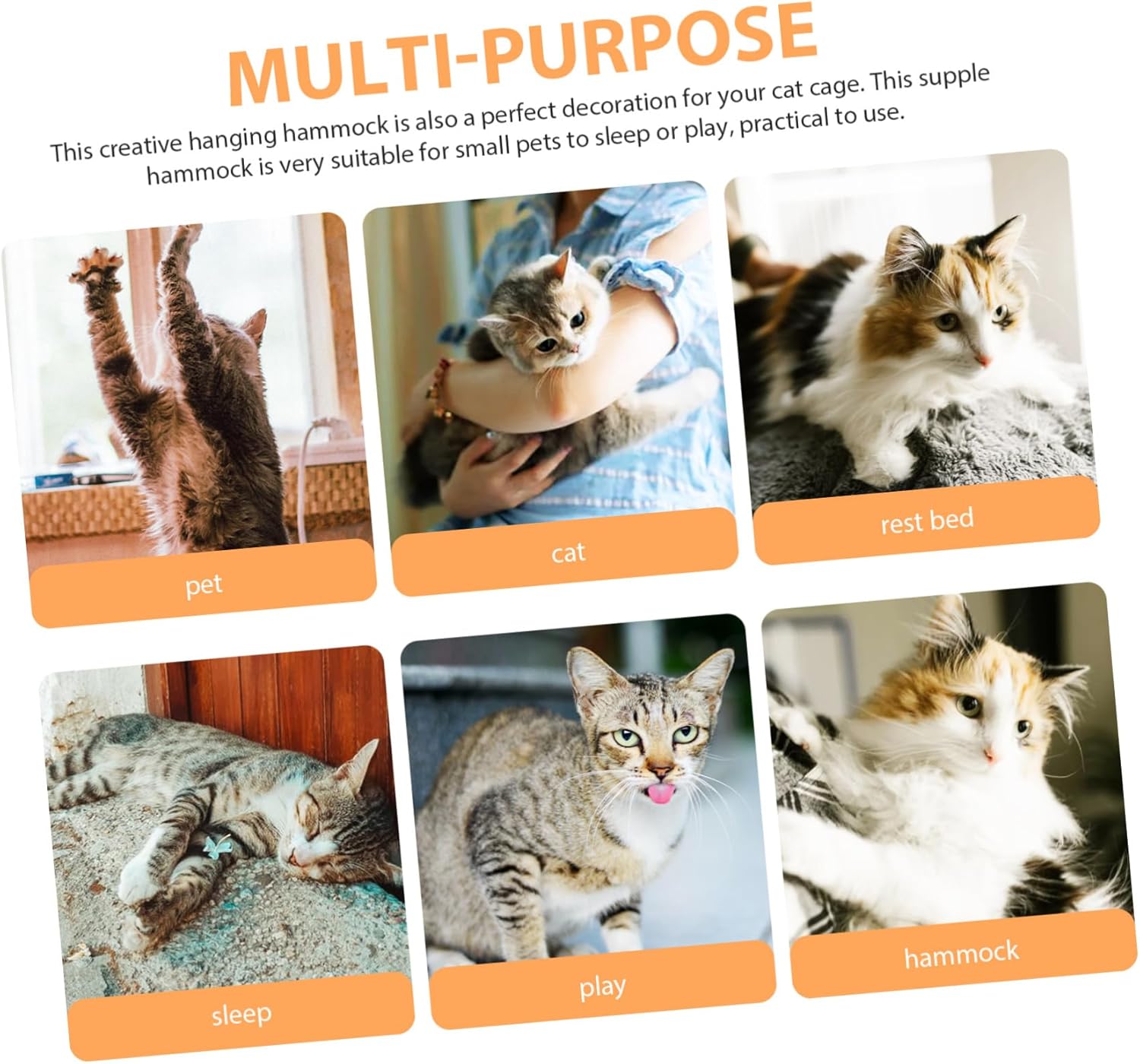 MULTI-PURPOSE

This creative hanging hammock is also a perfect decoration for your cat cage. This supple hammock is very suitable for small pets to sleep or play, practical to use.

pet

cat

rest bed

sleep

play

hammock