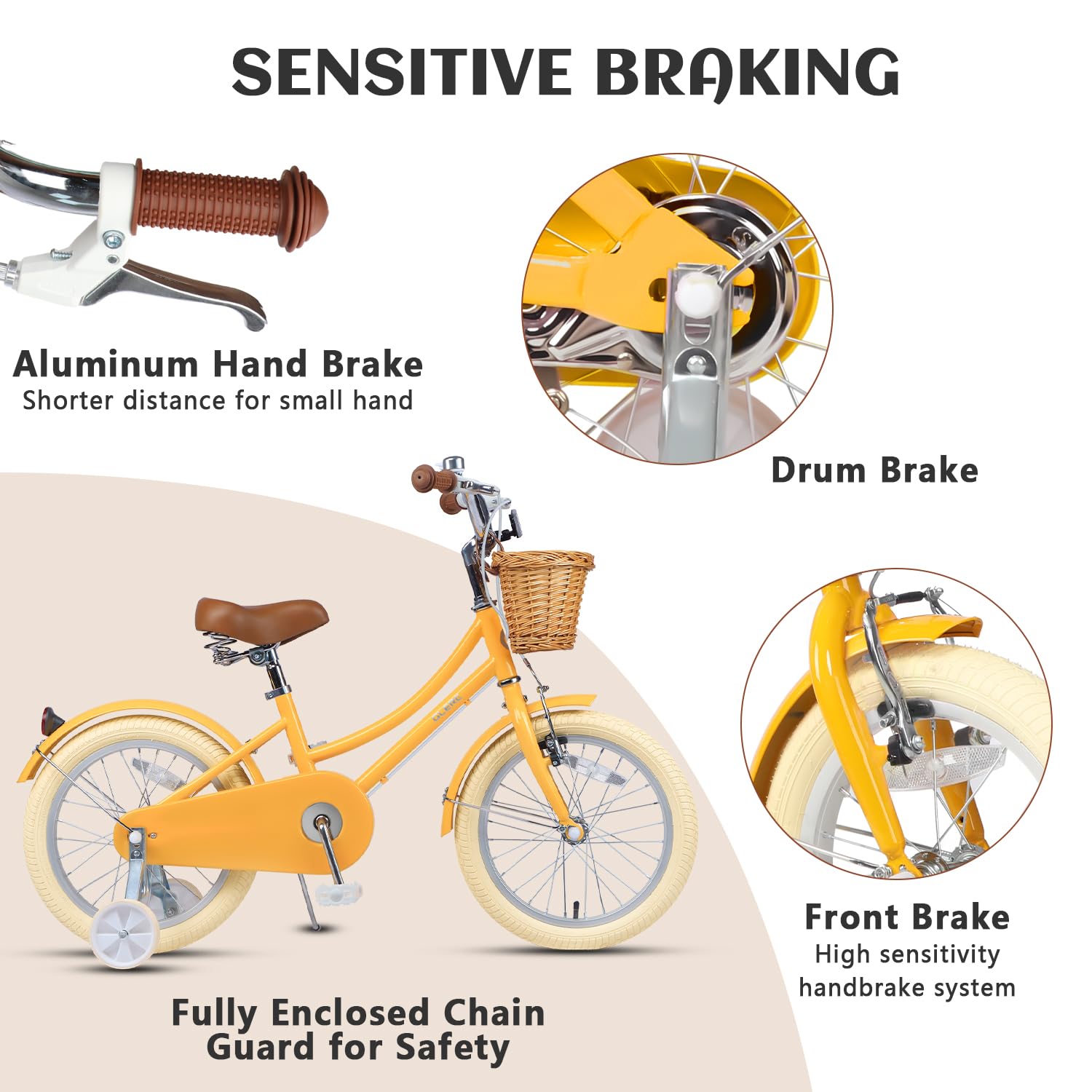 SENSITIVE BRAKING

Aluminum Hand Brake
Shorter distance for small hand

Drum Brake

Front Brake
High sensitivity handbrake system

Fully Enclosed Chain Guard for Safety