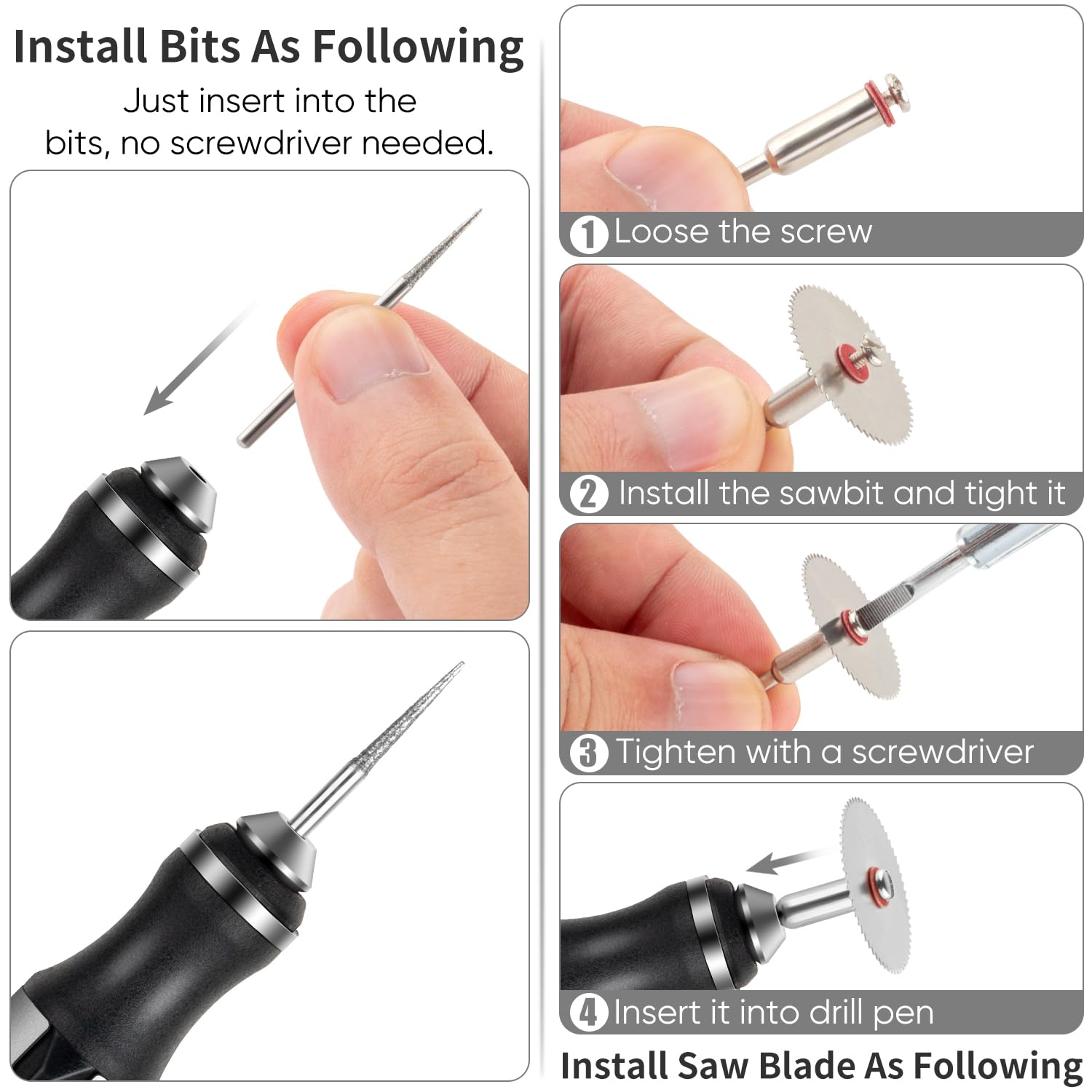 Install Bits As Following

Just insert into the bits, no screwdriver needed.

1 Loose the screw

2 Install the sawbit and tight it

3 Tighten with a screwdriver

4 Insert it into drill pen

Install Saw Blade As Following