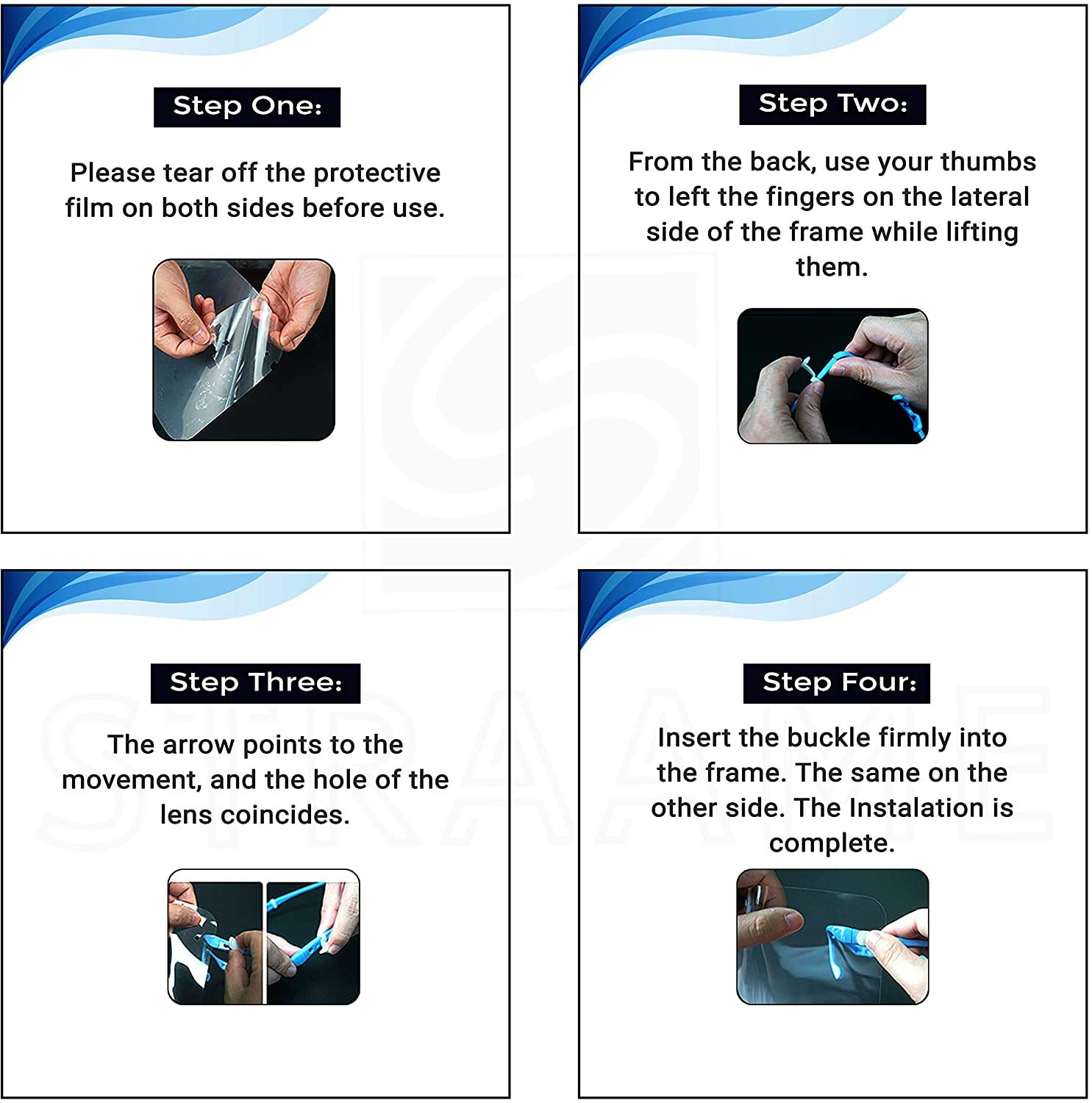 Step One:

Please tear off the protective film on both sides before use.

Step Two:

From the back, use your thumbs to left the fingers on the lateral side of the frame while lifting them.

Step Three:

The arrow points to the movement, and the hole of the lens coincides.

Step Four:

Insert the buckle firmly into the frame. The same on the other side. The Instalation is complete.

SFRAME