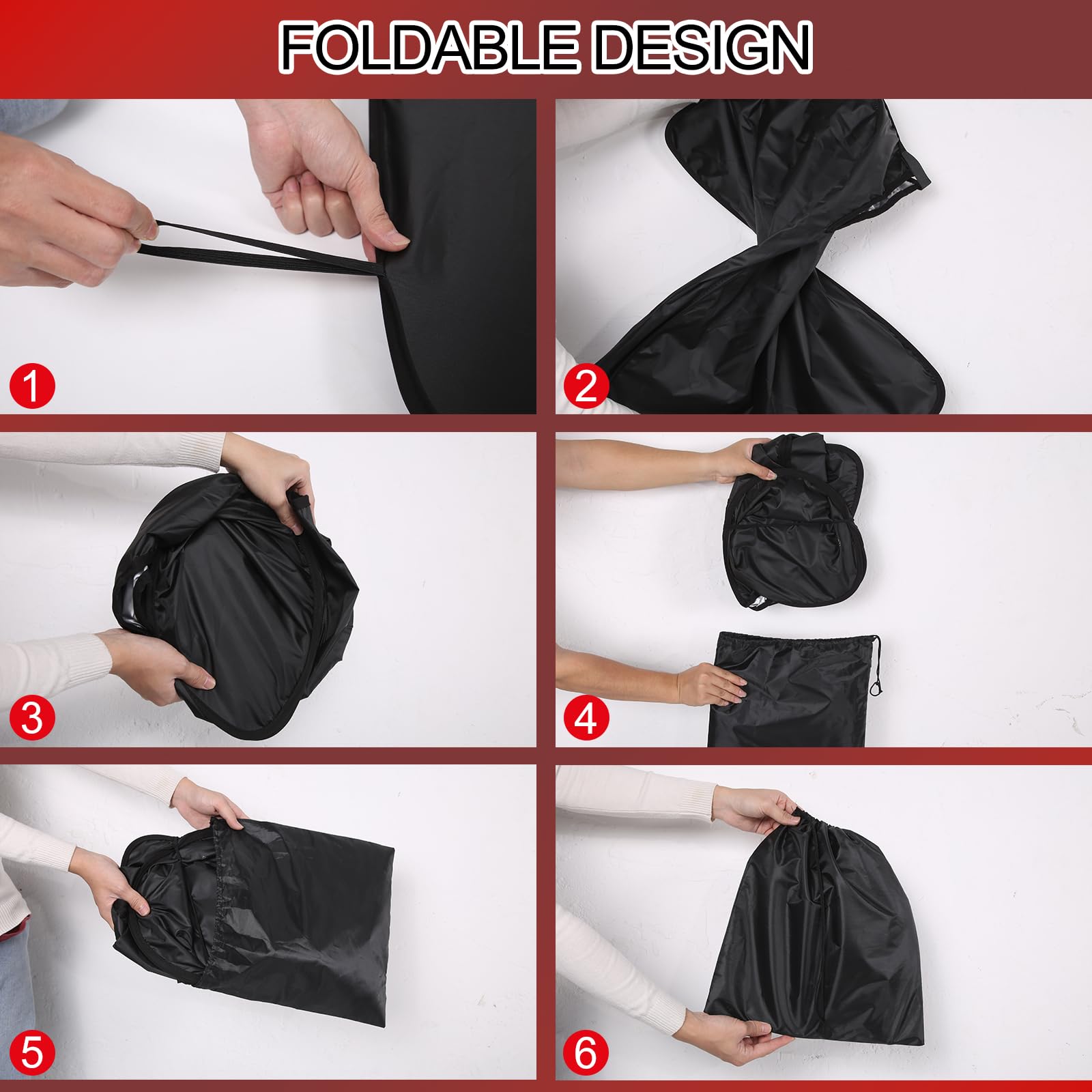 FOLDABLE DESIGN

1

2

3

4

5

6