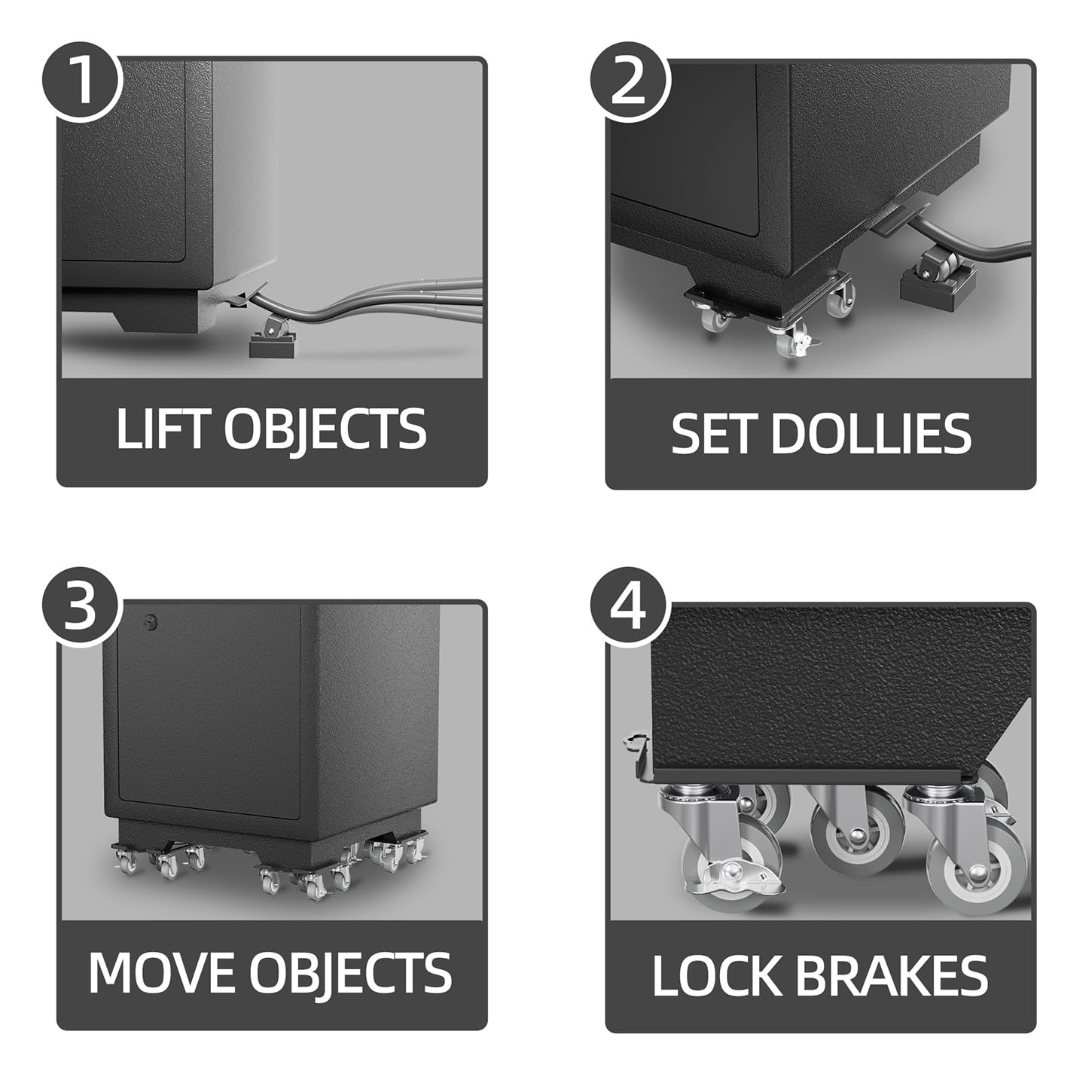 1
LIFT OBJECTS

2
SET DOLLIES

3
MOVE OBJECTS

4
LOCK BRAKES