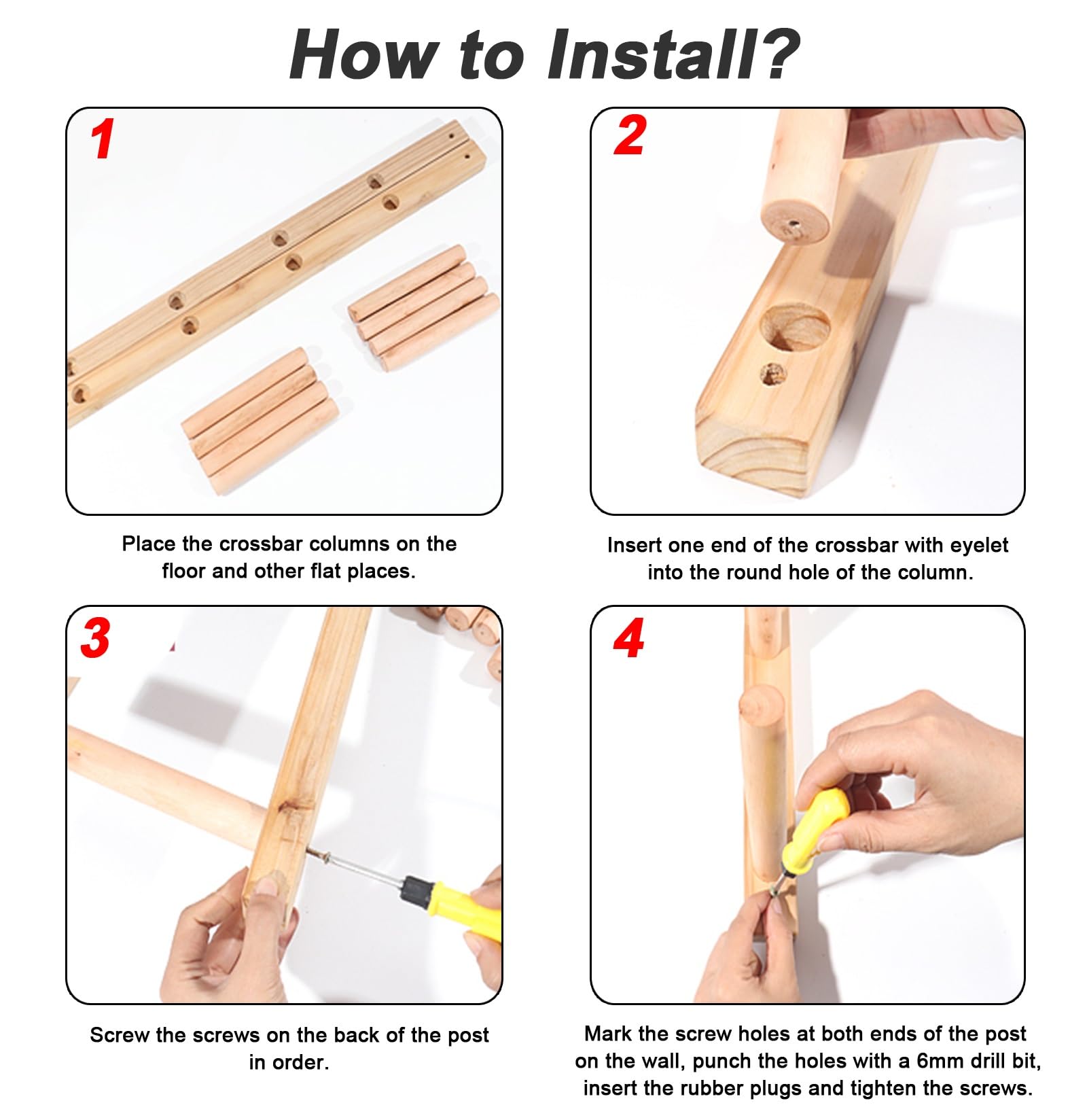 How to Install?

1

Place the crossbar columns on the floor and other flat places.

2

Insert one end of the crossbar with eyelet into the round hole of the column.

3

Screw the screws on the back of the post in order.

4

Mark the screw holes at both ends of the post on the wall, punch the holes with a 6mm drill bit, insert the rubber plugs and tighten the screws.