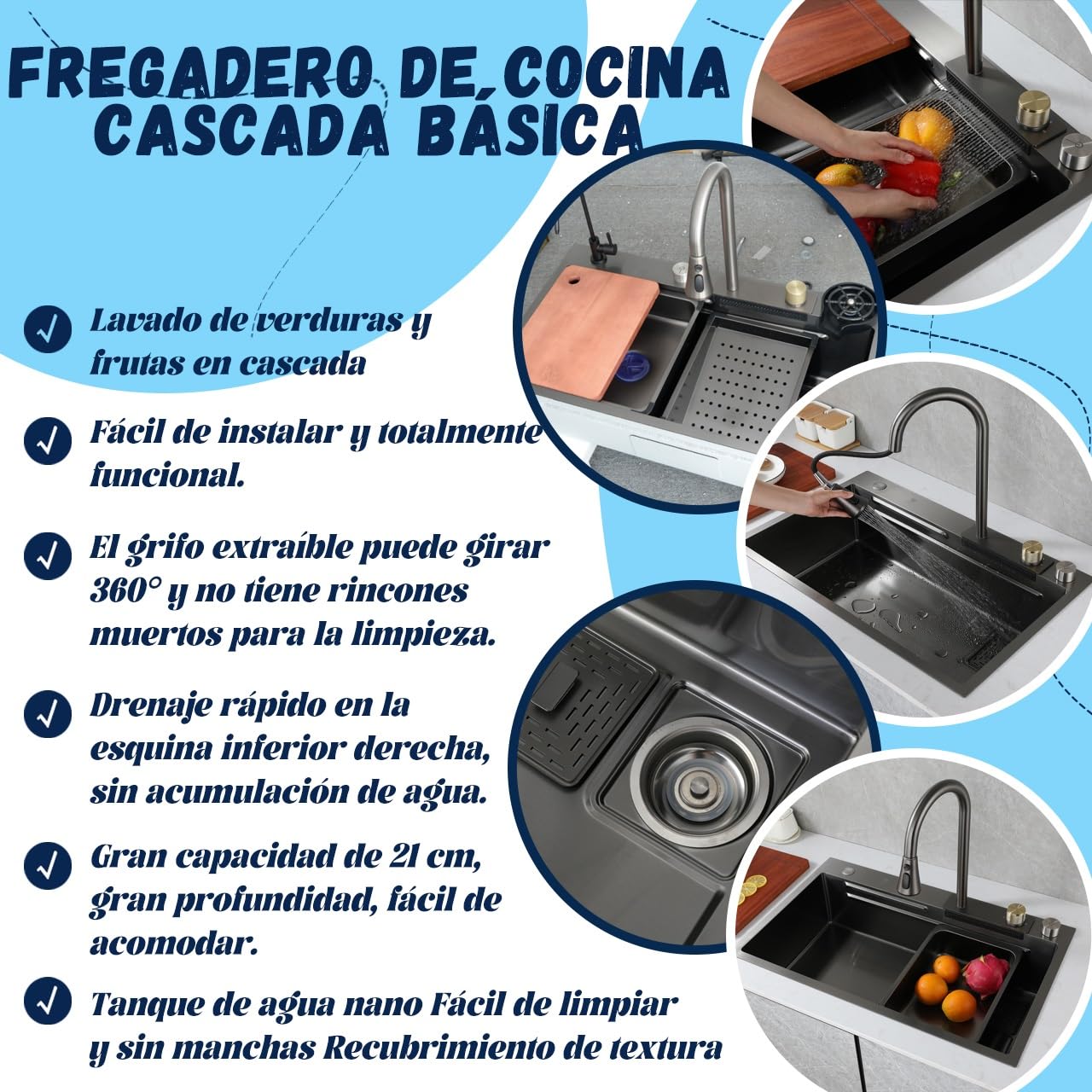 FREGADERO DE COCINA CASCADA BÁSICA

Lavado de verduras y frutas en cascada

Fácil de instalar y totalmente funcional.

El grifo extraíble puede girar 360° y no tiene rincones muertos para la limpieza.

Drenaje rápido en la esquina inferior derecha, sin acumulación de agua.

Gran capacidad de 21 cm, gran profundidad, fácil de acomodar.

Tanque de agua nano Fácil de limpiar y sin manchas Recubrimiento de textura