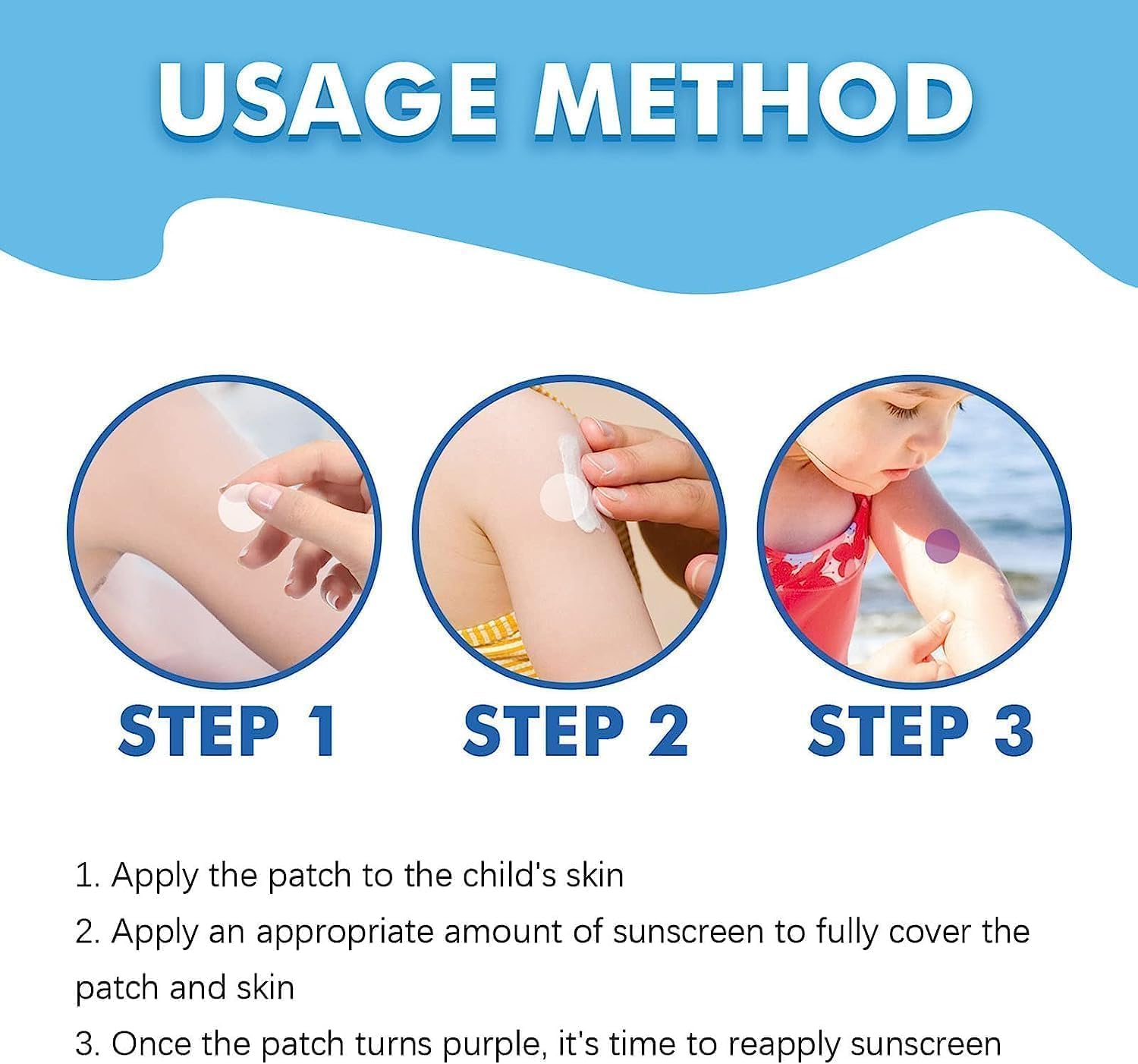 USAGE METHOD

STEP 1

STEP 2

STEP 3

1. Apply the patch to the child's skin
2. Apply an appropriate amount of sunscreen to fully cover the patch and skin
3. Once the patch turns purple, it's time to reapply sunscreen