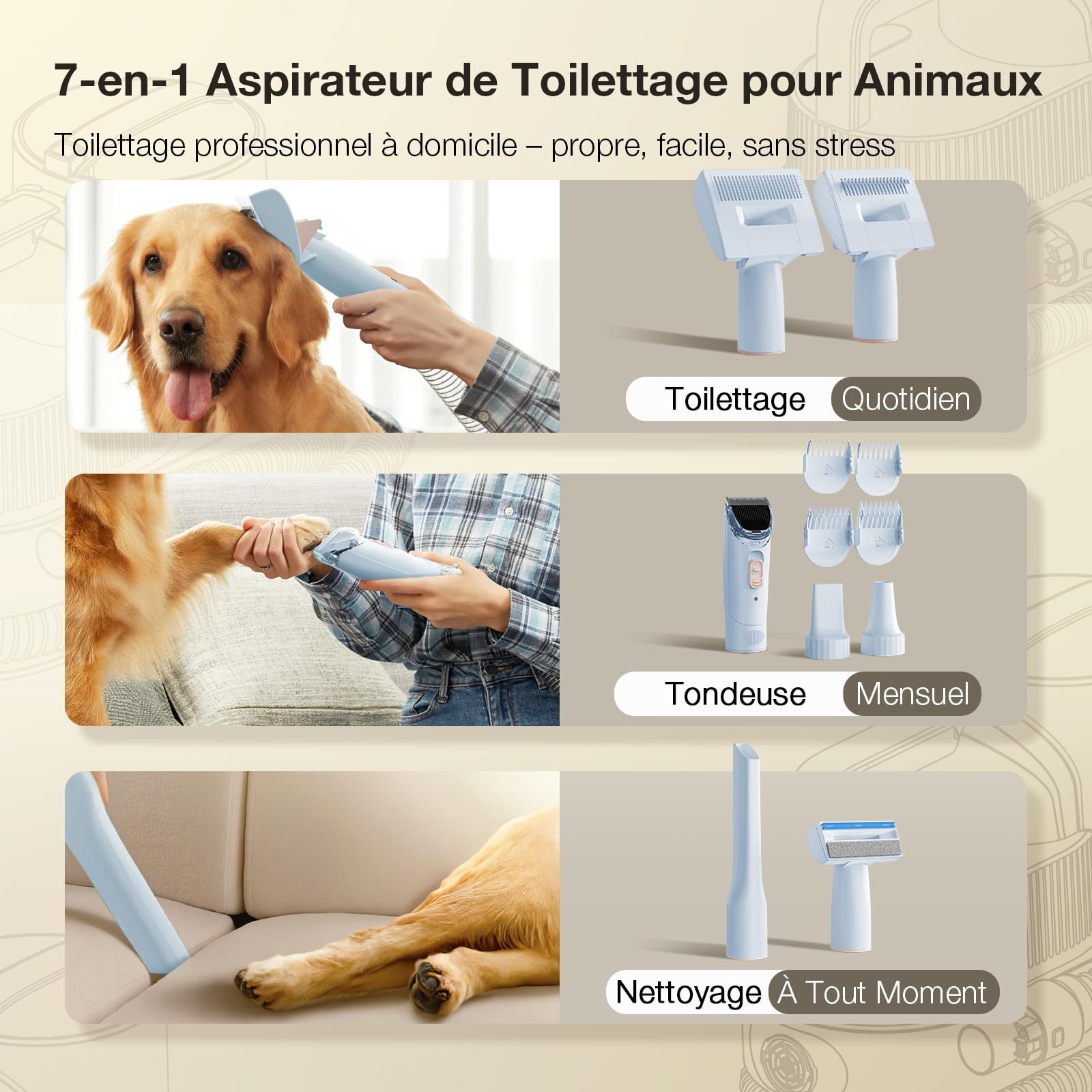 7-en-1 Aspirateur de Toilettage pour Animaux

Toilettage professionnel à domicile – propre, facile, sans stress

Toilettage Quotidien

Tondeuse Mensuel

Nettoyage À Tout Moment