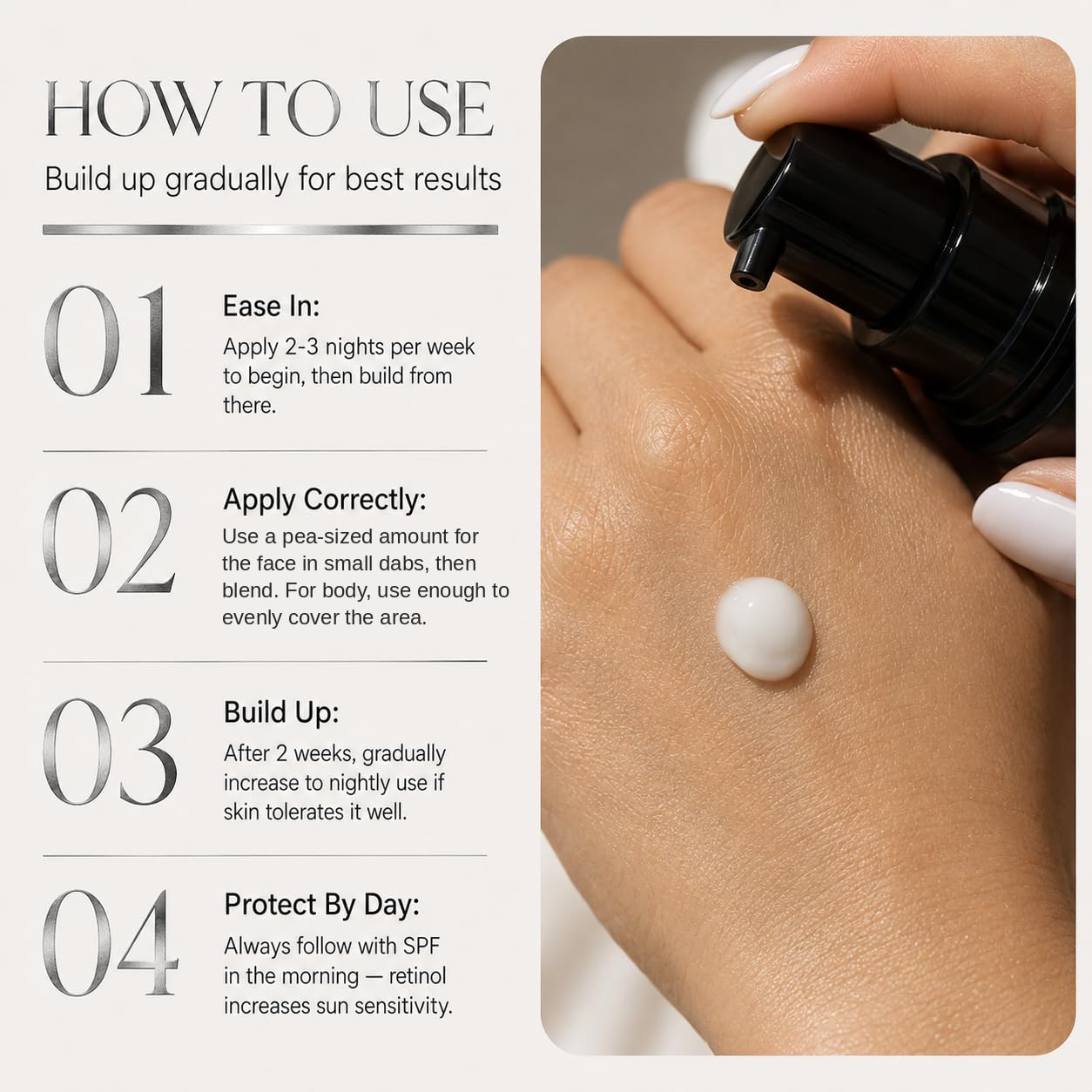 HOW TO USE

Build up gradually for best results

01

Ease In:

Apply 2-3 nights per week to begin, then build from there.

02

Apply Correctly:

Use a pea-sized amount for the face in small dabs, then blend. For body, use enough to evenly cover the area.

03

Build Up:

After 2 weeks, gradually increase to nightly use if skin tolerates it well.

04

Protect By Day:

Always follow with SPF in the morning — retinol increases sun sensitivity.