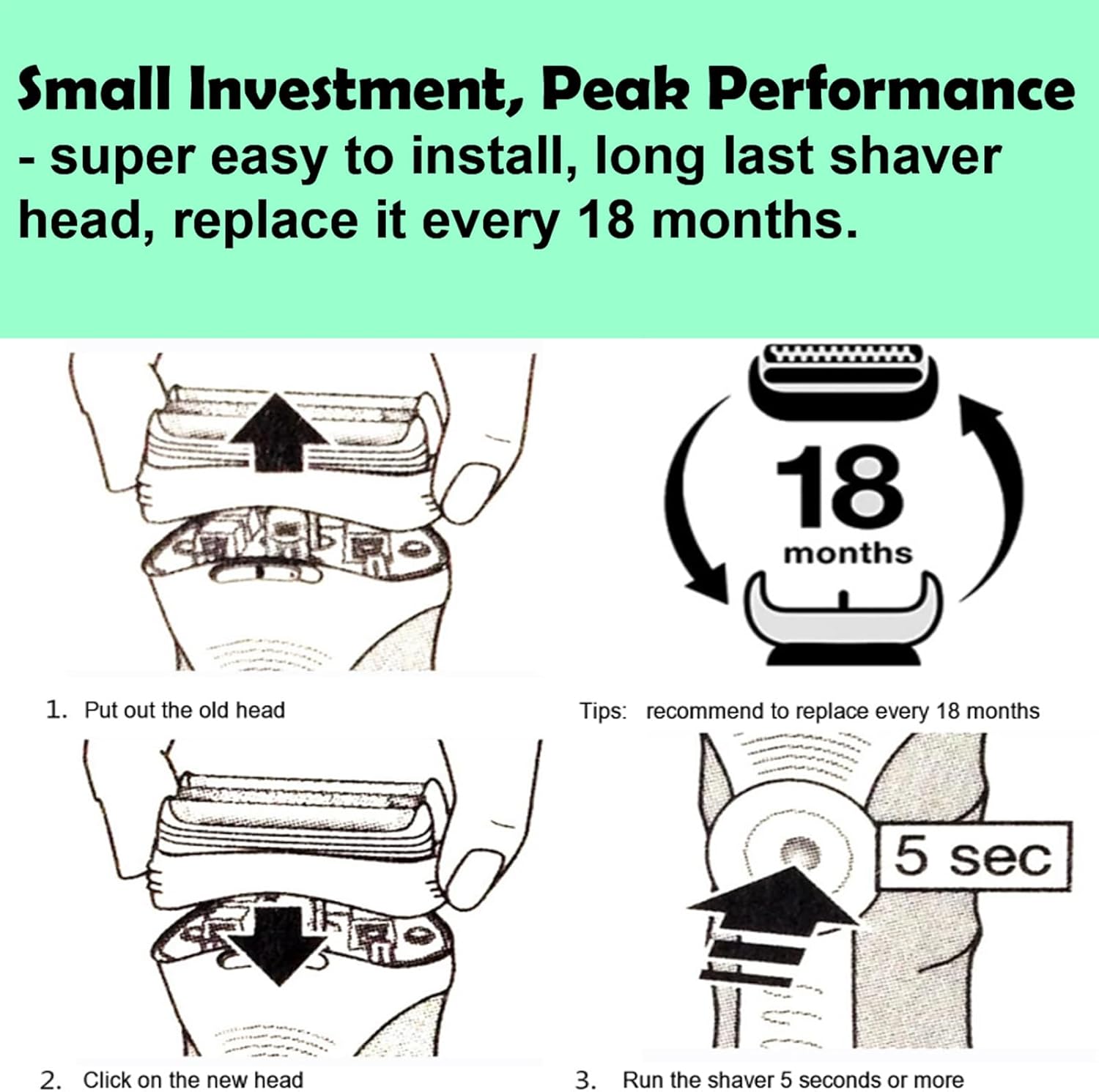 Small Investment, Peak Performance - super easy to install, long last shaver head, replace it every 18 months.

18 months

1. Put out the old head

Tips: recommend to replace every 18 months

5 sec

2. Click on the new head

3. Run the shaver 5 seconds or more