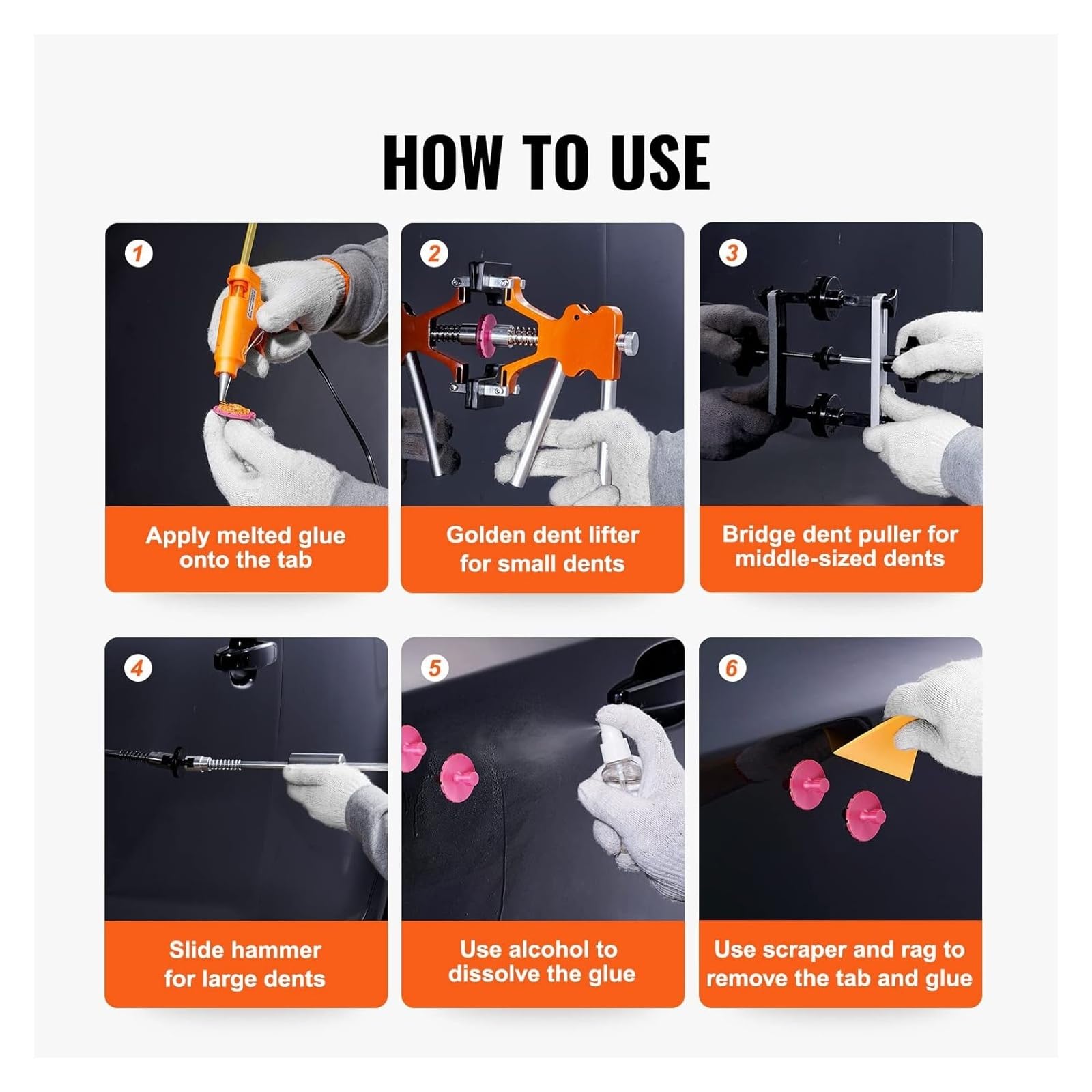 HOW TO USE

1
Apply melted glue onto the tab

2
Golden dent lifter for small dents

3
Bridge dent puller for middle-sized dents

4
Slide hammer for large dents

5
Use alcohol to dissolve the glue

6
Use scraper and rag to remove the tab and glue