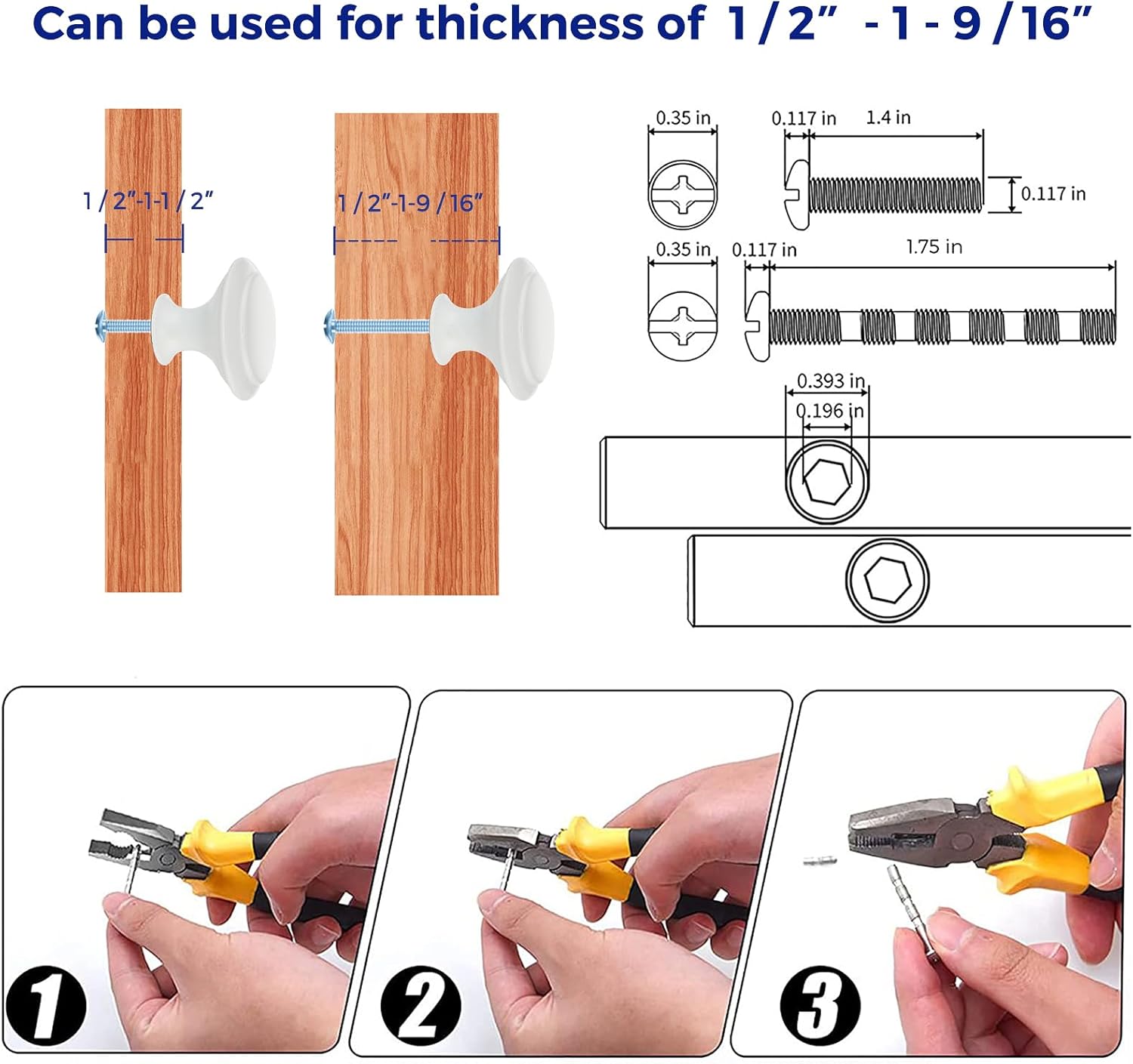 Can be used for thickness of 1/2" - 1 - 9/16"

1/2"-1-1/2"

1/2"-1-9/16"

0.35 in

0.117 in

1.4 in

0.117 in

0.35 in

0.117 in

1.75 in

0.393 in

0.196 in

1

2

3